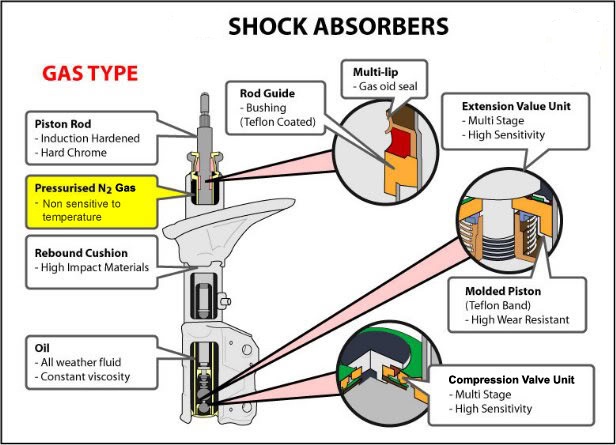 SHOCK ABSORBERS

GAS TYPE

Piston Rod
- Induction Hardened
- Hard Chrome

Pressurised $N_2$ Gas
- Non sensitive to temperature

Rebound Cushion
- High Impact Materials

Oil
- All weather fluid
- Constant viscosity

Rod Guide
- Bushing (Teflon Coated)

Multi-lip
- Gas oid seal

Extension Value Unit
- Multi Stage
- High Sensitivity

Molded Piston
(Teflon Band)
- High Wear Resistant

Compression Valve Unit
- Multi Stage
- High Sensitivity