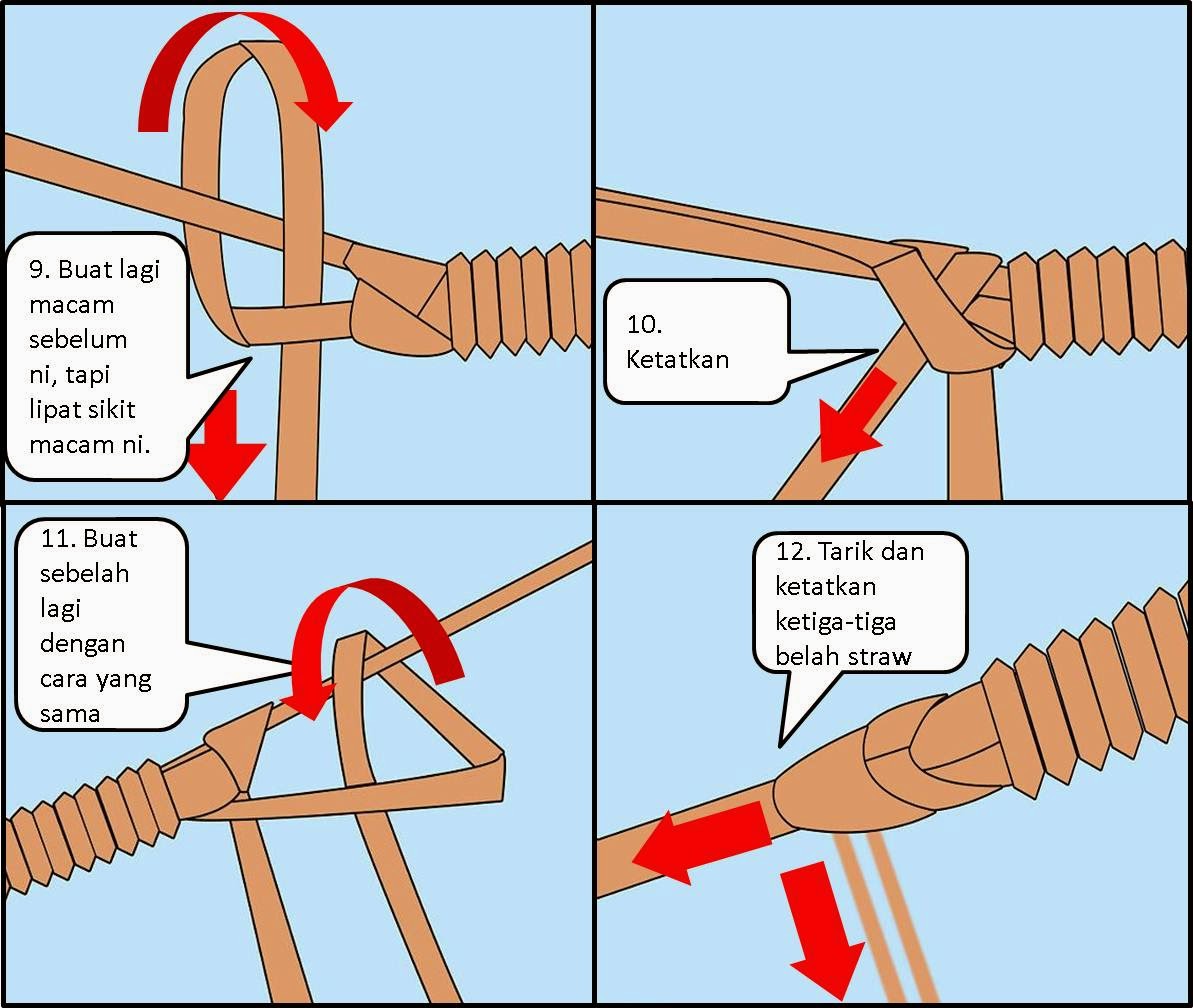 9. Buat lagi macam sebelum ni, tapi lipat sikit macam ni.

10. Ketatkan

11. Buat sebelah lagi dengan cara yang sama

12. Tarik dan ketatkan ketiga-tiga belah straw