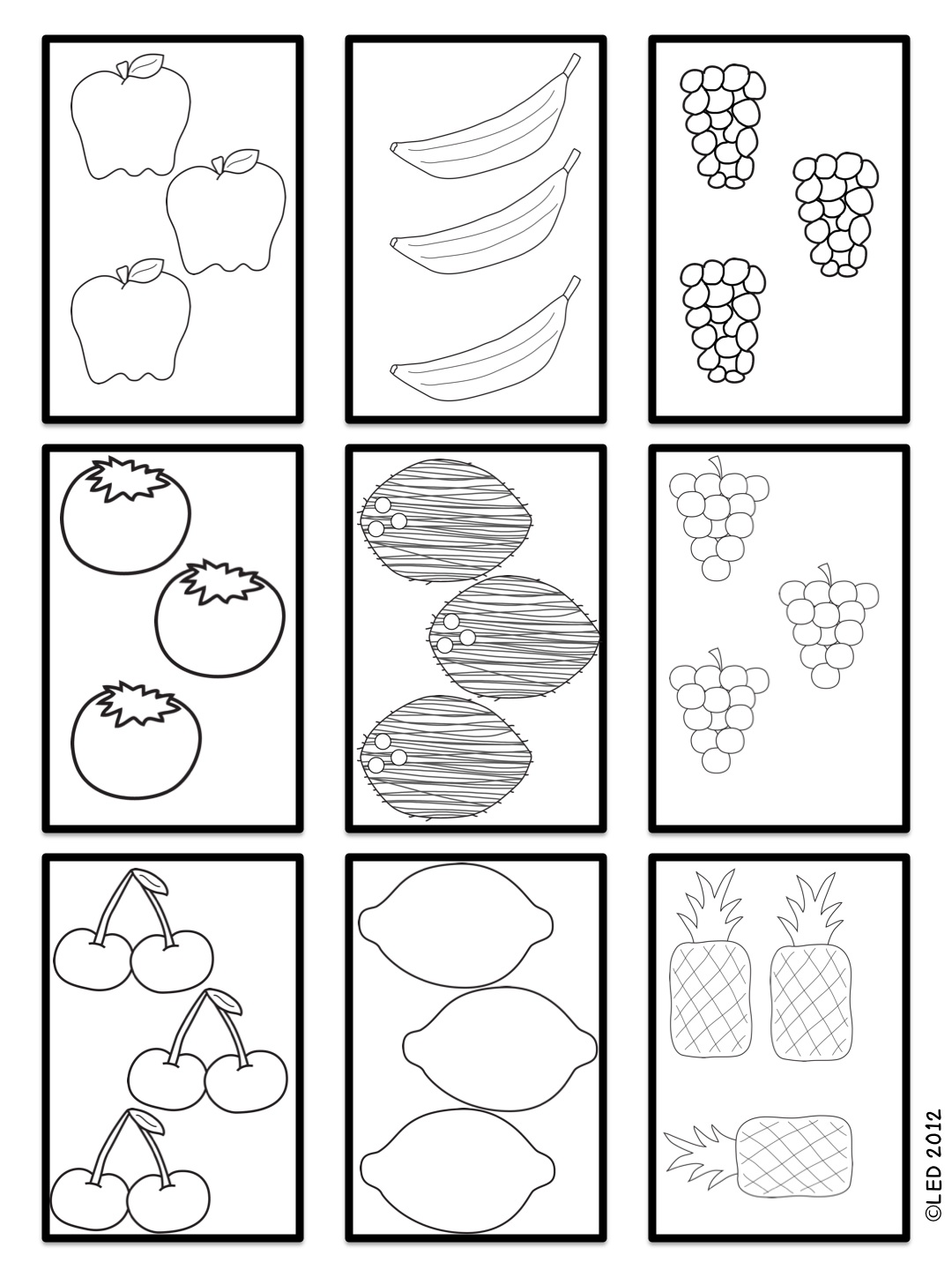 ©LED 2012