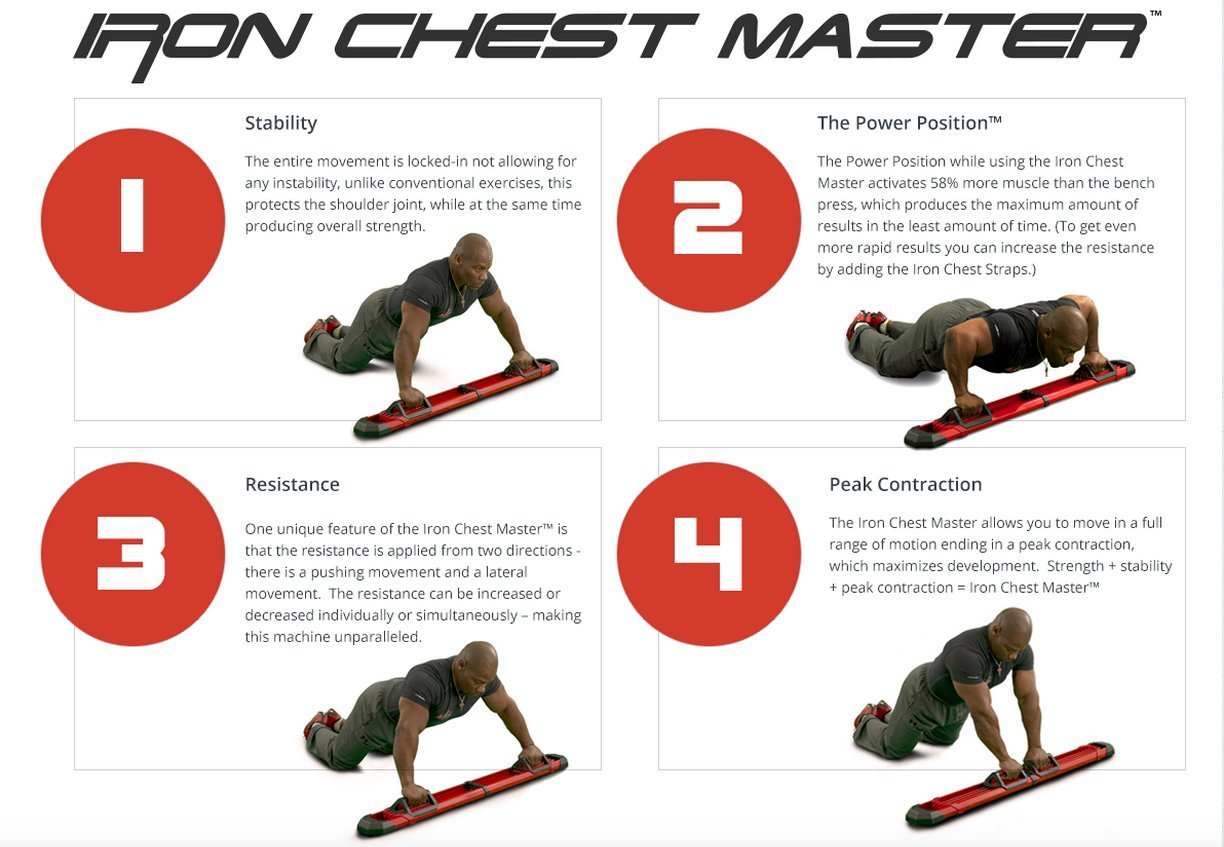 IRON CHEST MASTER™

1

Stability

The entire movement is locked-in not allowing for any instability, unlike conventional exercises, this protects the shoulder joint, while at the same time producing overall strength.

2

The Power Position™

The Power Position while using the Iron Chest Master activates 58% more muscle than the bench press, which produces the maximum amount of results in the least amount of time. (To get even more rapid results you can increase the resistance by adding the Iron Chest Straps.)

3

Resistance

One unique feature of the Iron Chest Master™ is that the resistance is applied from two directions - there is a pushing movement and a lateral movement. The resistance can be increased or decreased individually or simultaneously – making this machine unparalleled.

4

Peak Contraction

The Iron Chest Master allows you to move in a full range of motion ending in a peak contraction, which maximizes development. Strength + stability + peak contraction = Iron Chest Master™