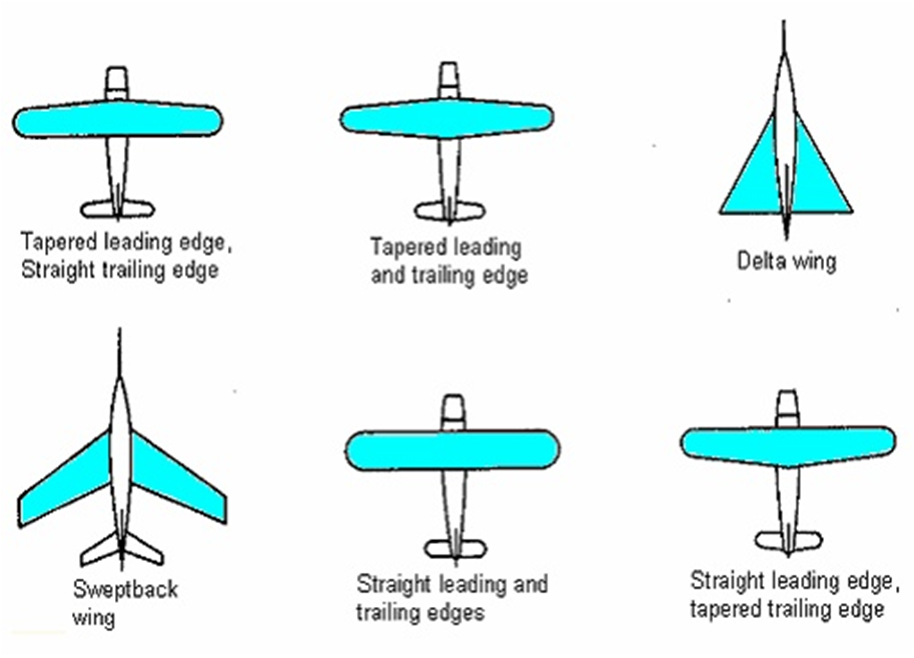 Tapered leading edge, Straight trailing edge

Tapered leading and trailing edge

Delta wing

Sweptback wing

Straight leading and trailing edges

Straight leading edge, tapered trailing edge