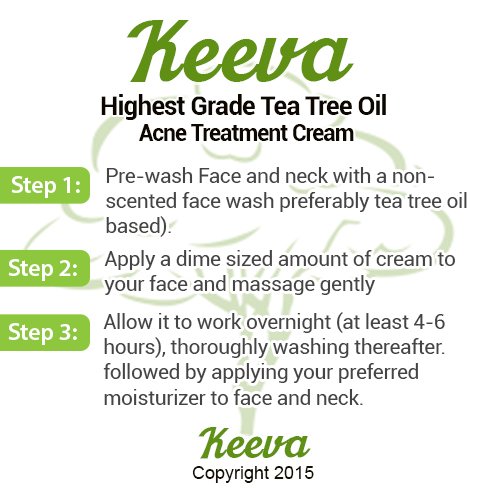 Keeva

Highest Grade Tea Tree Oil
Acne Treatment Cream

Step 1: Pre-wash Face and neck with a non-scented face wash preferably tea tree oil based).

Step 2: Apply a dime sized amount of cream to your face and massage gently

Step 3: Allow it to work overnight (at least 4-6 hours), thoroughly washing thereafter. followed by applying your preferred moisturizer to face and neck.

Keeva
Copyright 2015