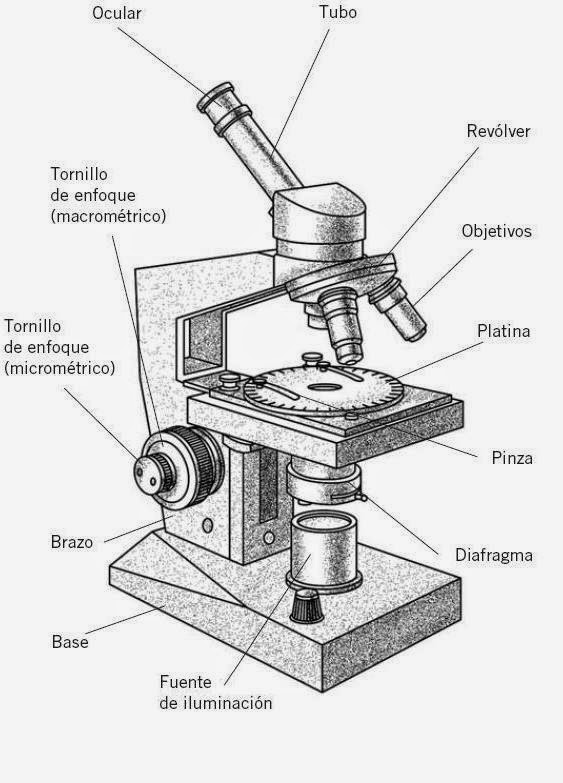 Ocular

Tubo

Revólver

Tornillo de enfoque (macrométrico)

Objetivos

Tornillo de enfoque (micrométrico)

Platina

Pinza

Brazo

Diafragma

Base

Fuente de iluminación