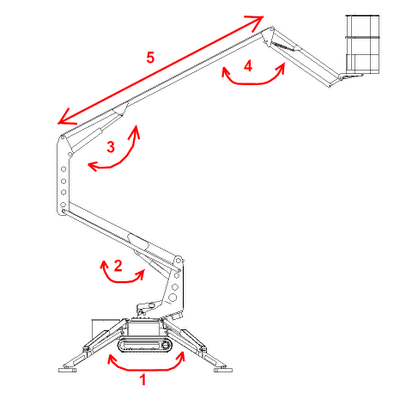 5
4
3
2
1