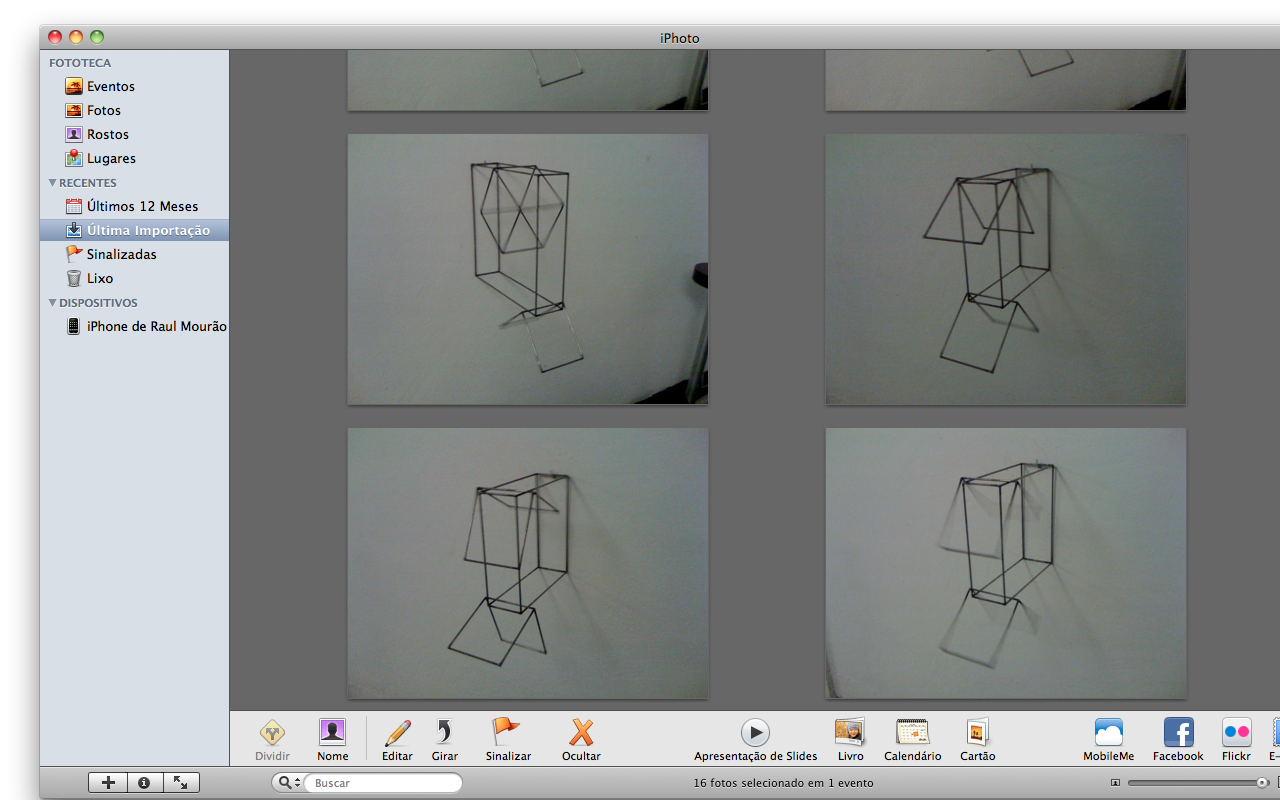 iPhoto

FOTOTECA
Eventos
Fotos
Rostos
Lugares
RECENTES
Últimos 12 Meses
Última Importação
Sinalizadas
Lixo
DISPOSITIVOS
iPhone de Raul Mourão

Dividir
Nome
Editar
Girar
Sinalizar
Ocultar
Apresentação de Slides
Livro
Calendário
Cartão
MobileMe
Facebook
Flickr
E-

Buscar
16 fotos selecionado em 1 evento