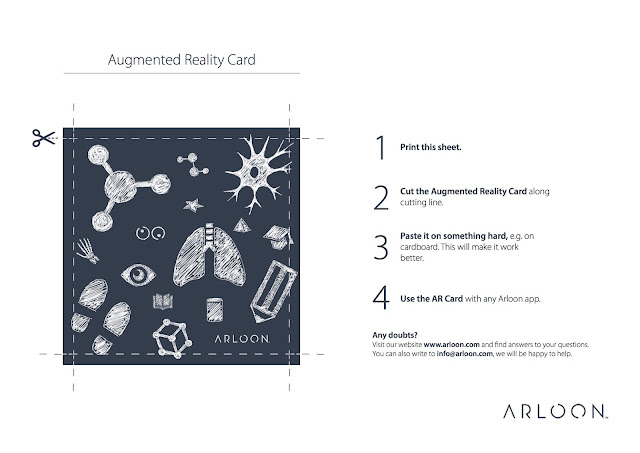 Augmented Reality Card

ARLOON.

1 Print this sheet.

2 Cut the Augmented Reality Card along cutting line.

3 Paste it on something hard, e.g. on cardboard. This will make it work better.

4 Use the AR Card with any Arloon app.

Any doubts?
Visit our website www.arloon.com and find answers to your questions. You can also write to info@arloon.com, we will be happy to help.

ARLOON.