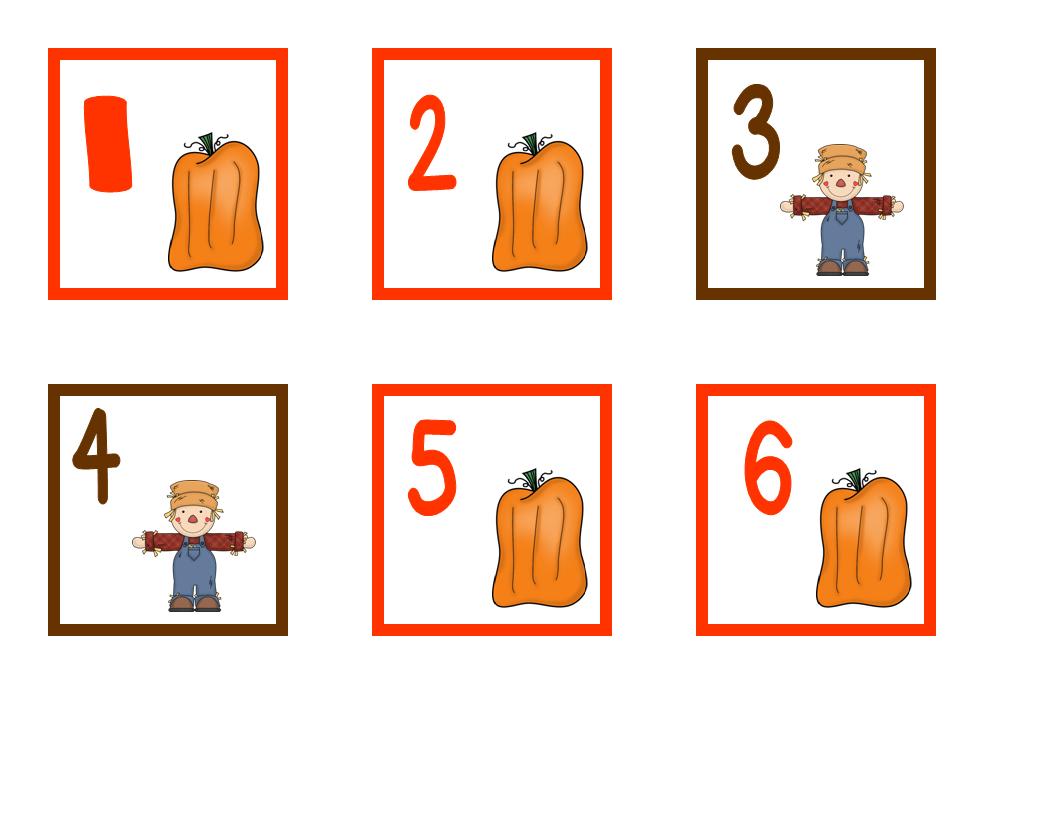 1

2

3

4

5

6