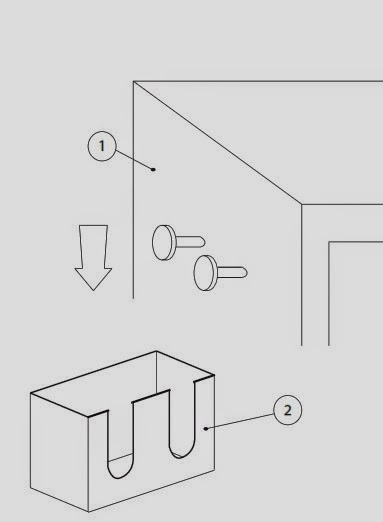 1

2