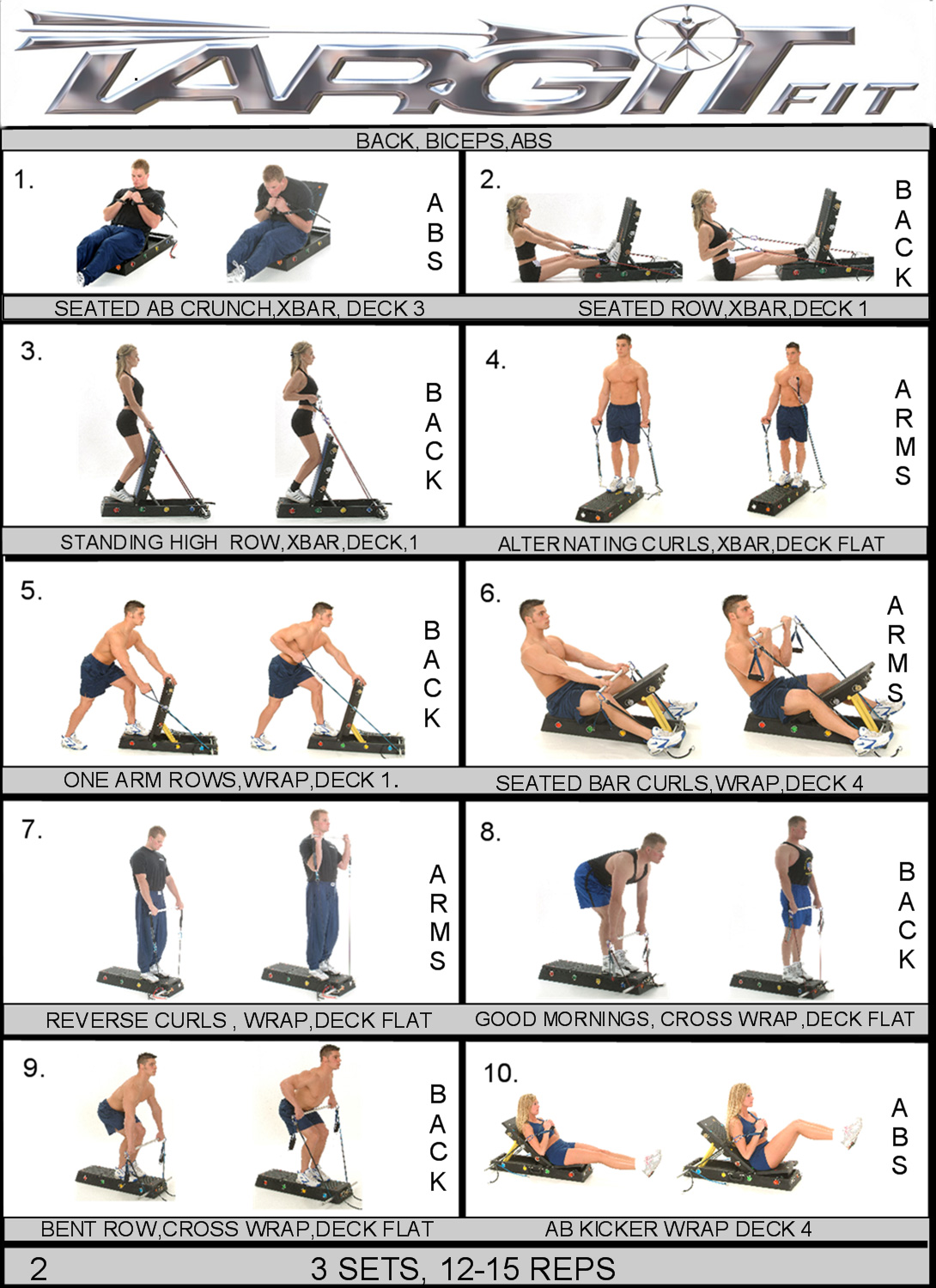 TARGIT FIT

BACK, BICEPS,ABS

1.
ABS
SEATED AB CRUNCH,XBAR, DECK 3

2.
BACK
SEATED ROW,XBAR,DECK 1

3.
BACK
STANDING HIGH ROW,XBAR,DECK,1

4.
ARMS
ALTERNATING CURLS,XBAR,DECK FLAT

5.
BACK
ONE ARM ROWS,WRAP,DECK 1.

6.
ARMS
SEATED BAR CURLS,WRAP,DECK 4

7.
ARMS
REVERSE CURLS , WRAP,DECK FLAT

8.
BACK
GOOD MORNINGS, CROSS WRAP,DECK FLAT

9.
BACK
BENT ROW,CROSS WRAP,DECK FLAT

10.
ABS
AB KICKER WRAP DECK 4

2 3 SETS, 12-15 REPS