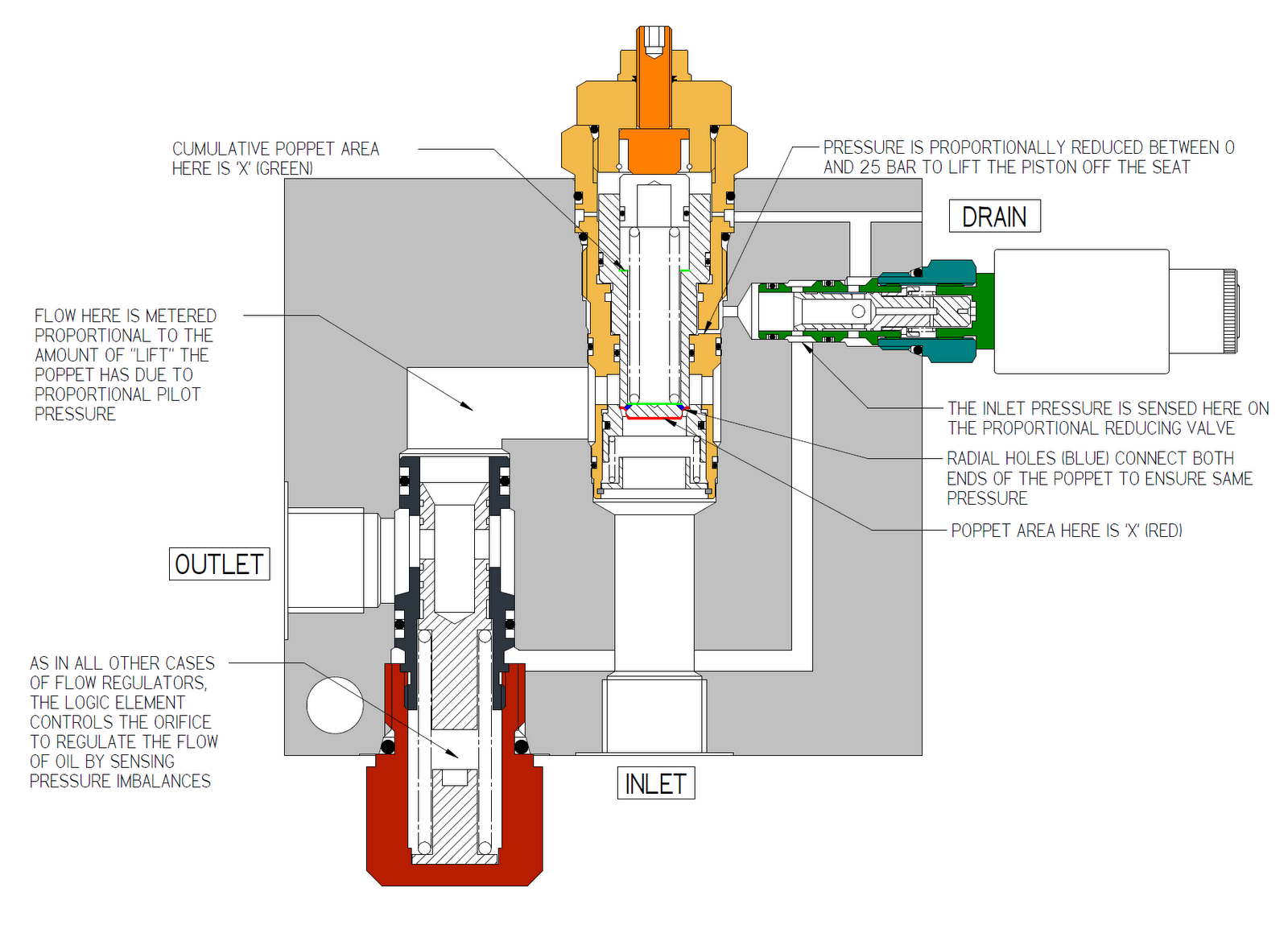 CUMULATIVE POPPET AREA HERE IS 'X' (GREEN)

PRESSURE IS PROPORTIONALLY REDUCED BETWEEN 0 AND 25 BAR TO LIFT THE PISTON OFF THE SEAT

DRAIN

FLOW HERE IS METERED PROPORTIONAL TO THE AMOUNT OF "LIFT" THE POPPET HAS DUE TO PROPORTIONAL PILOT PRESSURE

THE INLET PRESSURE IS SENSED HERE ON THE PROPORTIONAL REDUCING VALVE

RADIAL HOLES (BLUE) CONNECT BOTH ENDS OF THE POPPET TO ENSURE SAME PRESSURE

POPPET AREA HERE IS 'X' (RED)

OUTLET

AS IN ALL OTHER CASES OF FLOW REGULATORS, THE LOGIC ELEMENT CONTROLS THE ORIFICE TO REGULATE THE FLOW OF OIL BY SENSING PRESSURE IMBALANCES

INLET