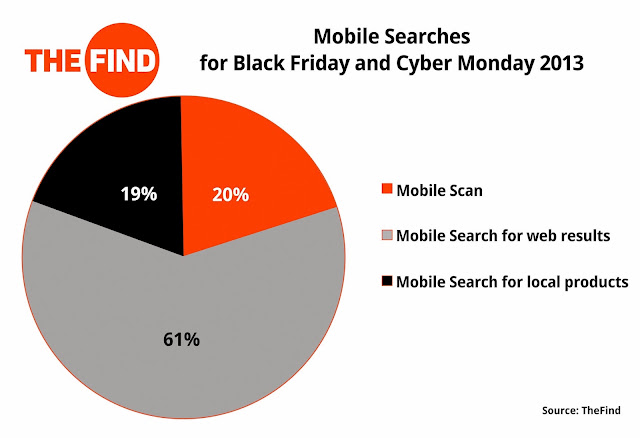 THE FIND

Mobile Searches
for Black Friday and Cyber Monday 2013

19%

20%

61%

Mobile Scan

Mobile Search for web results

Mobile Search for local products

Source: TheFind