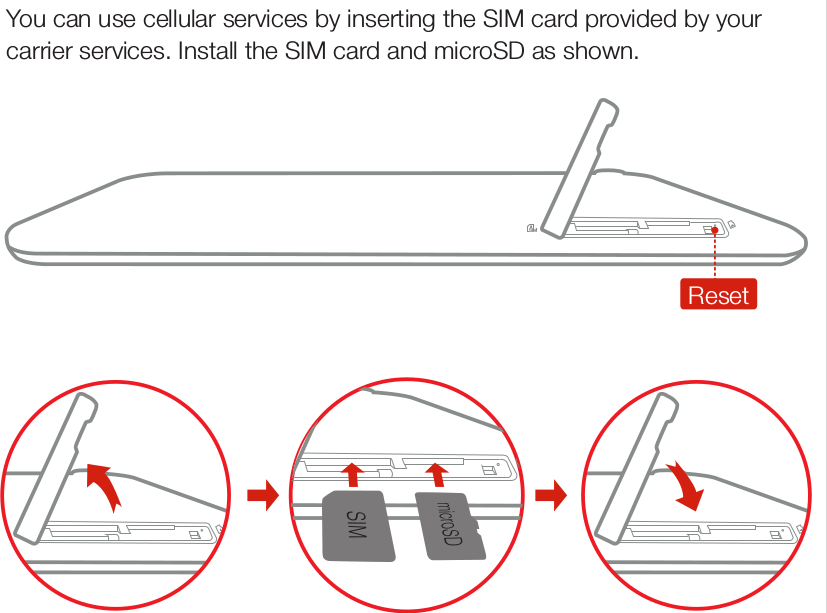 You can use cellular services by inserting the SIM card provided by your carrier services. Install the SIM card and microSD as shown.

Reset

SIM

microSD