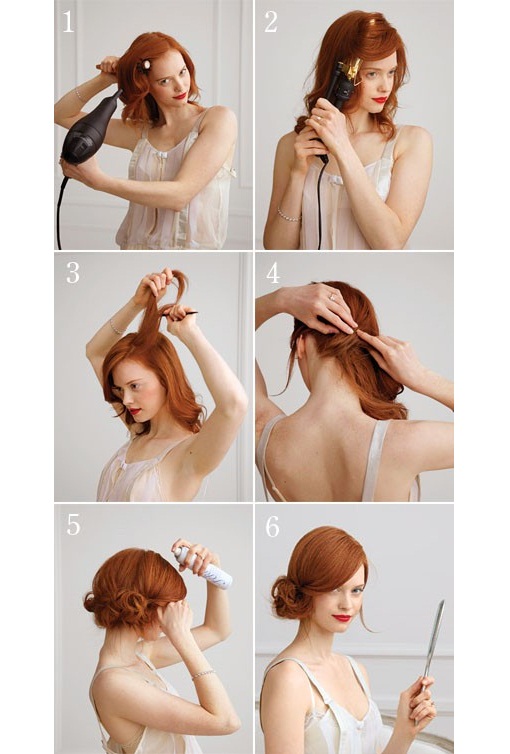 1

2

3

4

5

6