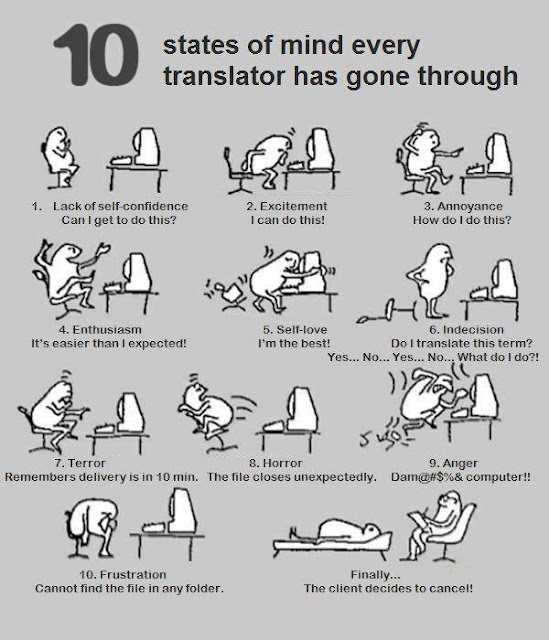 10 states of mind every translator has gone through

1. Lack of self-confidence
Can I get to do this?

2. Excitement
I can do this!

3. Annoyance
How do I do this?

4. Enthusiasm
It's easier than I expected!

5. Self-love
I'm the best!

6. Indecision
Do I translate this term?
Yes... No... Yes... No... What do I do?!

7. Terror
Remembers delivery is in 10 min.

8. Horror
The file closes unexpectedly.

9. Anger
Dam@#$%& computer!!

10. Frustration
Cannot find the file in any folder.

Finally...
The client decides to cancel!