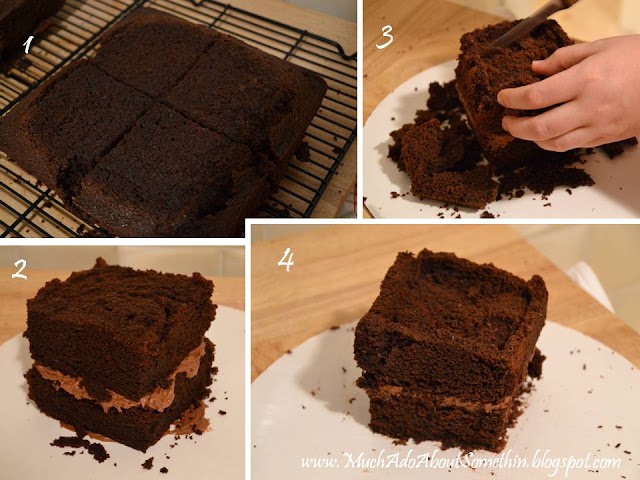 1

3

2

4

www.MuchAdoAboutSomethin.blogspot.com