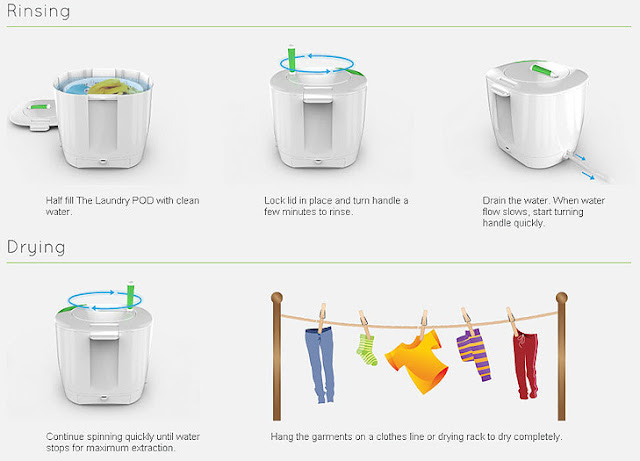 Rinsing

Half fill The Laundry POD with clean water.

Lock lid in place and turn handle a few minutes to rinse.

Drain the water. When water flow slows, start turning handle quickly.

Drying

Continue spinning quickly until water stops for maximum extraction.

Hang the garments on a clothes line or drying rack to dry completely.