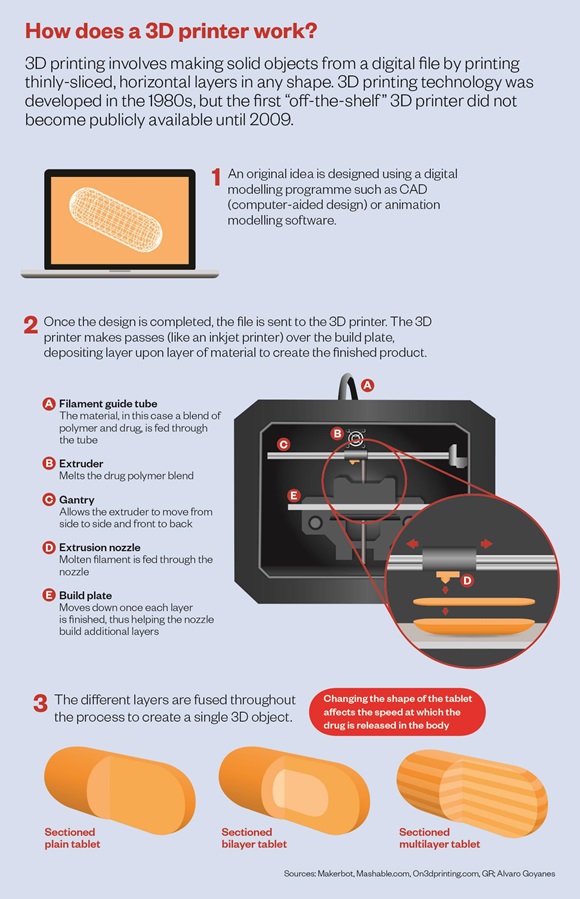 How does a 3D printer work?

3D printing involves making solid objects from a digital file by printing thinly-sliced, horizontal layers in any shape. 3D printing technology was developed in the 1980s, but the first "off-the-shelf" 3D printer did not become publicly available until 2009.

1 An original idea is designed using a digital modelling programme such as CAD (computer-aided design) or animation modelling software.

2 Once the design is completed, the file is sent to the 3D printer. The 3D printer makes passes (like an inkjet printer) over the build plate, depositing layer upon layer of material to create the finished product.

A Filament guide tube
The material, in this case a blend of polymer and drug, is fed through the tube

B Extruder
Melts the drug polymer blend

C Gantry
Allows the extruder to move from side to side and front to back

D Extrusion nozzle
Molten filament is fed through the nozzle

E Build plate
Moves down once each layer is finished, thus helping the nozzle build additional layers

A

B

C

E

D

3 The different layers are fused throughout the process to create a single 3D object.

Changing the shape of the tablet affects the speed at which the drug is released in the body

Sectioned plain tablet

Sectioned bilayer tablet

Sectioned multilayer tablet

Sources: Makerbot, Mashable.com, On3dprinting.com, GR; Alvaro Goyanes