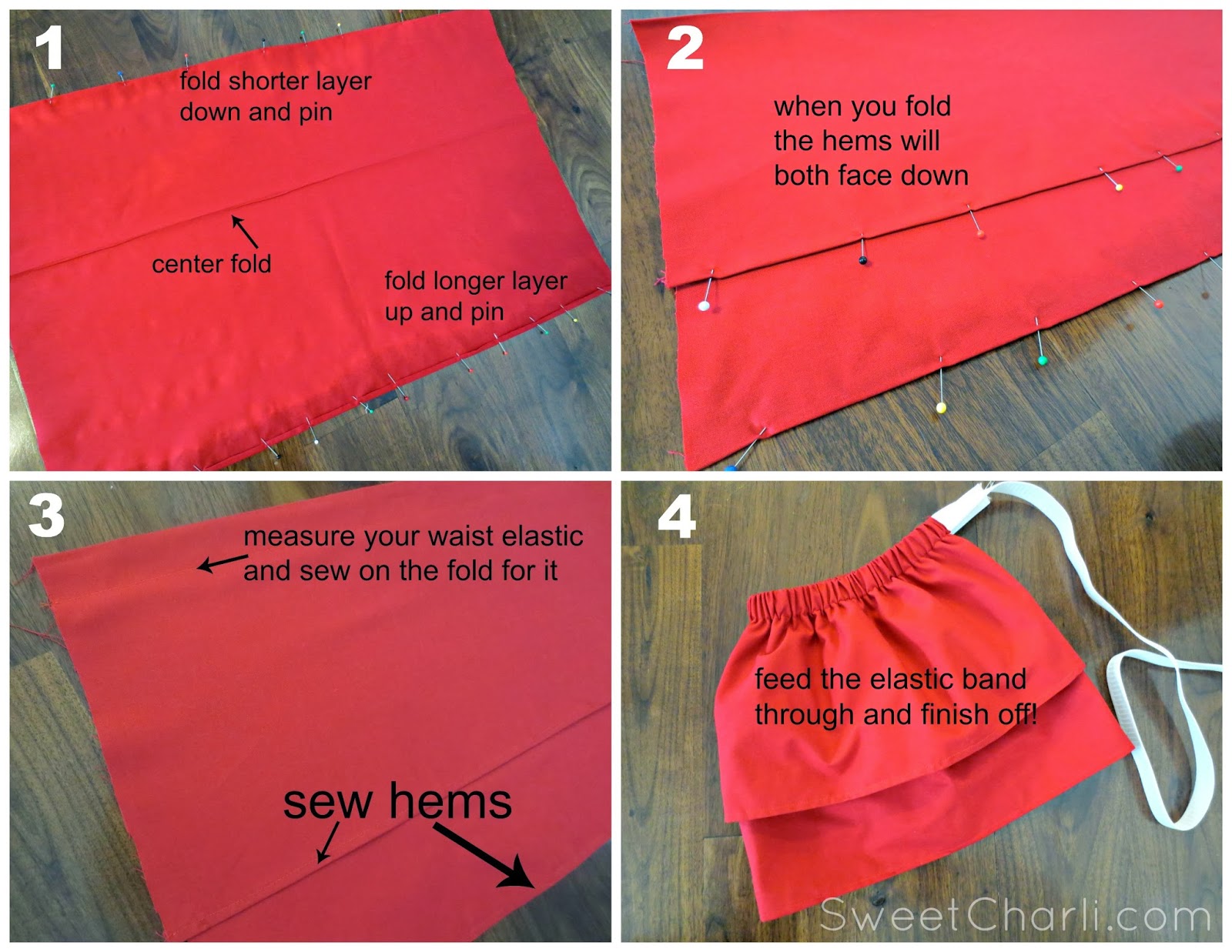 1

fold shorter layer down and pin

center fold

fold longer layer up and pin

2

when you fold the hems will both face down

3

measure your waist elastic and sew on the fold for it

sew hems

4

feed the elastic band through and finish off!

SweetCharli.com