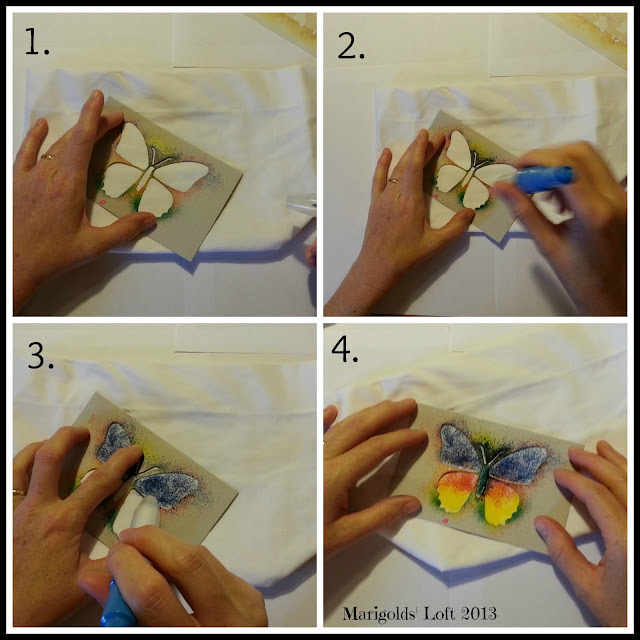 1.

2.

3.

4.

Marigolds' Loft 2013