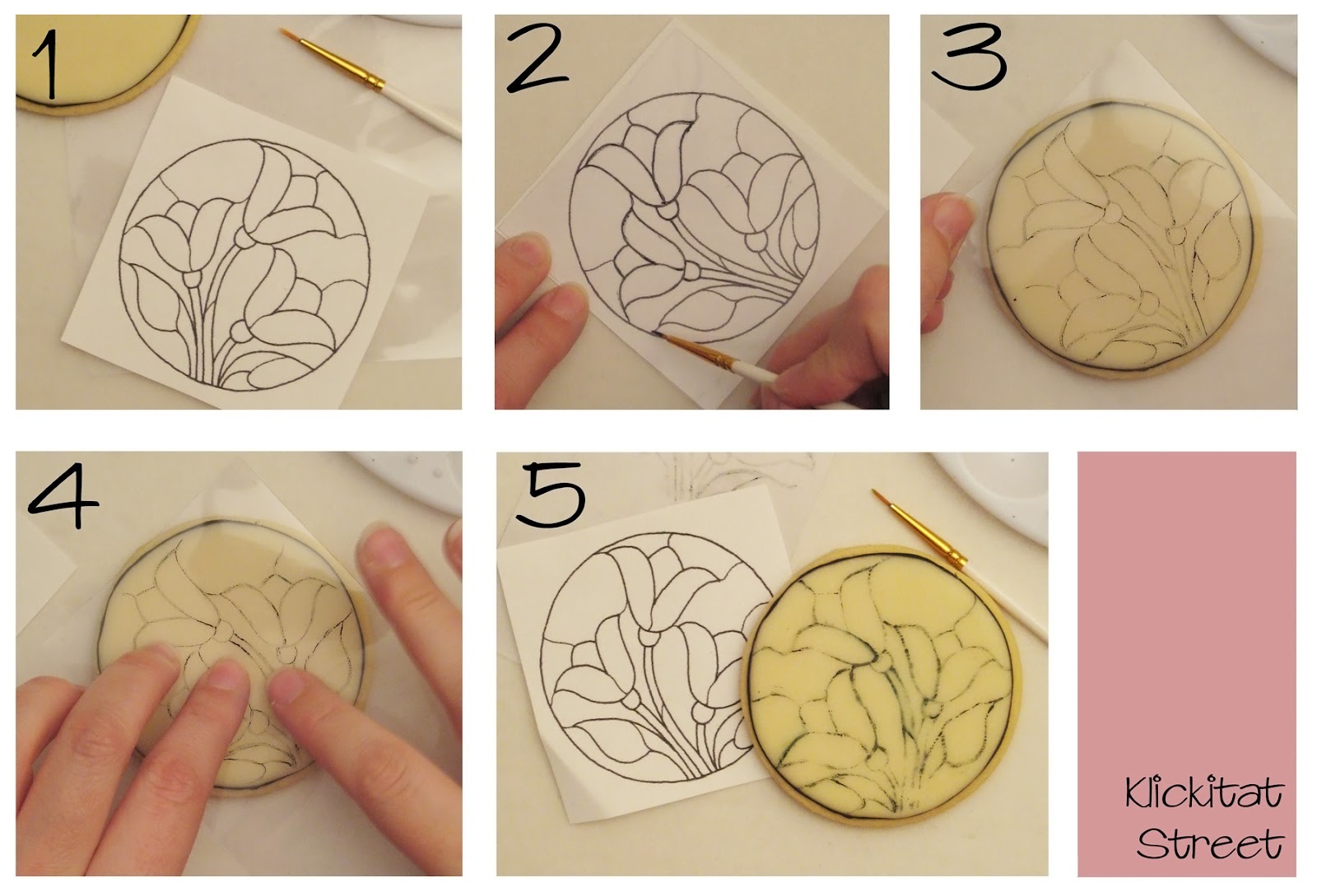 1

2

3

4

5

Klickitat Street