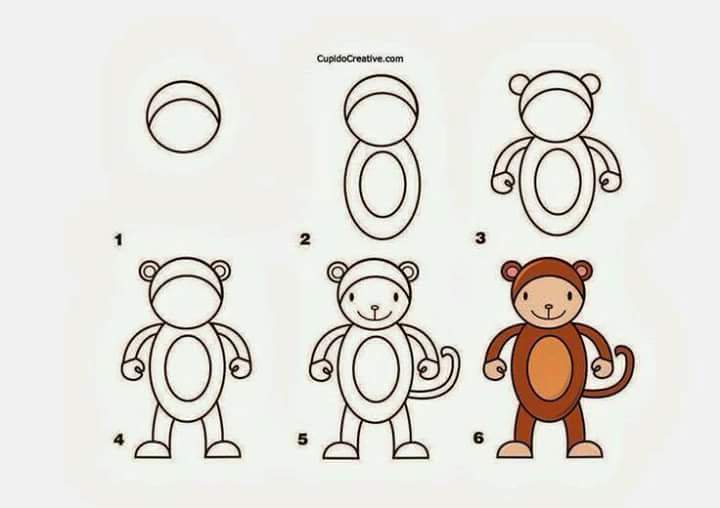 CupidoCreative.com

1

2

3

4

5

6