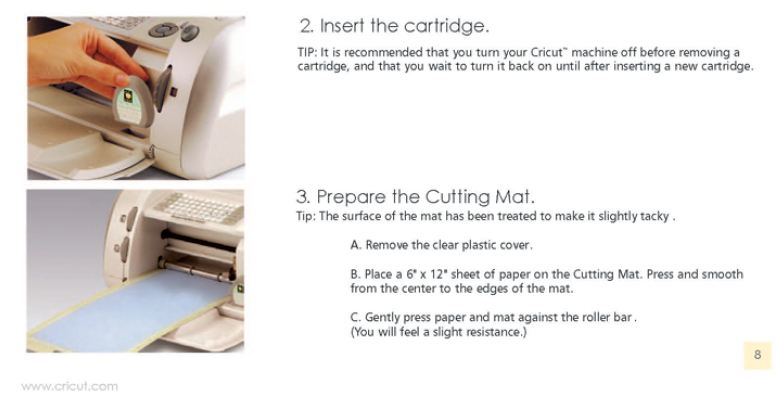 2. Insert the cartridge.

TIP: It is recommended that you turn your Cricut™ machine off before removing a cartridge, and that you wait to turn it back on until after inserting a new cartridge.

3. Prepare the Cutting Mat.

Tip: The surface of the mat has been treated to make it slightly tacky .

A. Remove the clear plastic cover.

B. Place a 6" x 12" sheet of paper on the Cutting Mat. Press and smooth from the center to the edges of the mat.

C. Gently press paper and mat against the roller bar . (You will feel a slight resistance.)

8

www.cricut.com