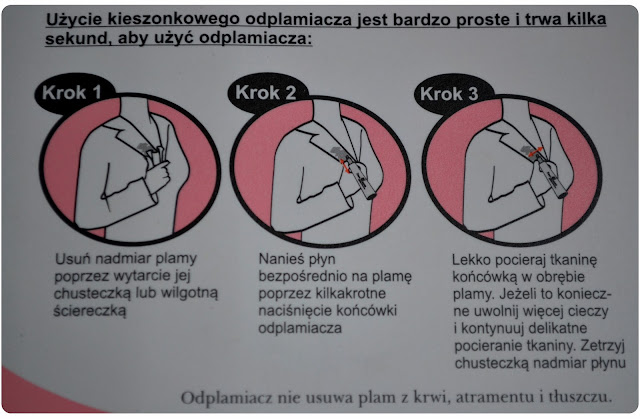 Użycie kieszonkowego odplamiacza jest bardzo proste i trwa kilka sekund, aby użyć odplamiacza:

Krok 1

Usuń nadmiar plamy poprzez wytarcie jej chusteczką lub wilgotną ściereczką

Krok 2

Nanieś płyn bezpośrednio na plamę poprzez kilkakrotne naciśnięcie końcówki odplamiacza

Krok 3

Lekko pocieraj tkaninę końcówką w obrębie plamy. Jeżeli to konieczne uwolnij więcej cieczy i kontynuuj delikatne pocieranie tkaniny. Zetrzyj chusteczką nadmiar płynu

Odplamiacz nie usuwa plam z krwi, atramentu i tłuszczu.