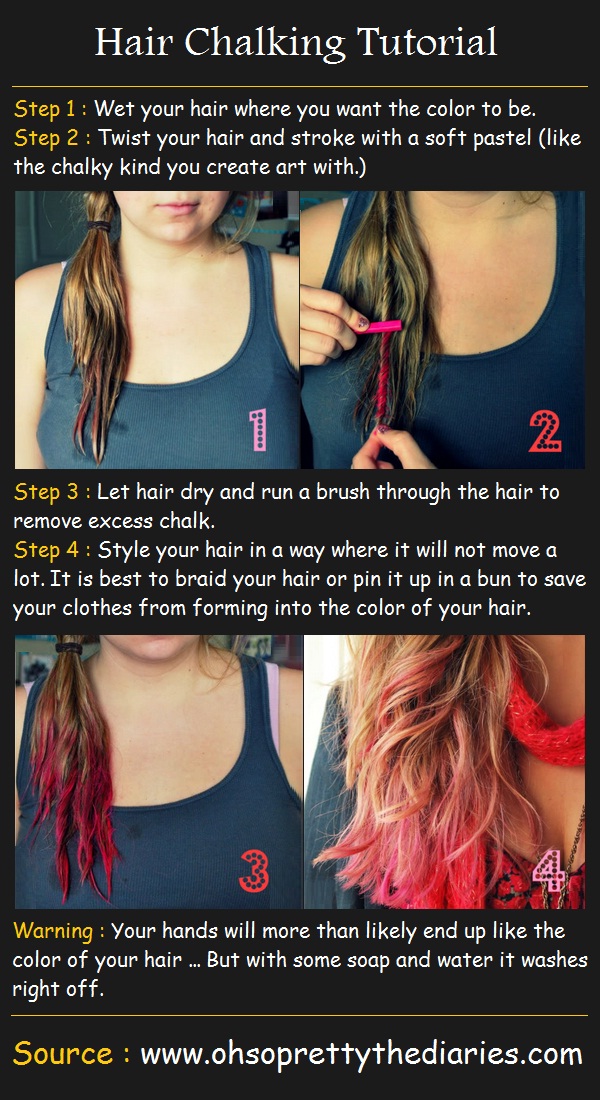 Hair Chalking Tutorial

Step 1 : Wet your hair where you want the color to be.
Step 2 : Twist your hair and stroke with a soft pastel (like the chalky kind you create art with.)

1

2

Step 3 : Let hair dry and run a brush through the hair to remove excess chalk.
Step 4 : Style your hair in a way where it will not move a lot. It is best to braid your hair or pin it up in a bun to save your clothes from forming into the color of your hair.

3

4

Warning : Your hands will more than likely end up like the color of your hair … But with some soap and water it washes right off.

Source : www.ohsoprettythediaries.com