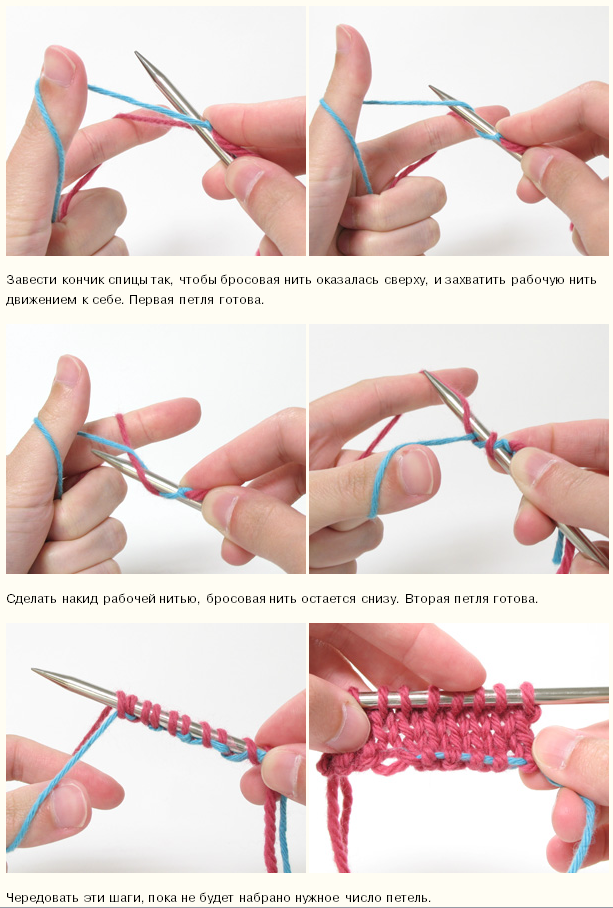 Завести кончик спицы так, чтобы бросовая нить оказалась сверху, и захватить рабочую нить движением к себе. Первая петля готова.

Сделать накид рабочей нитью, бросовая нить остается снизу. Вторая петля готова.

Чередовать эти шаги, пока не будет набрано нужное число петель.