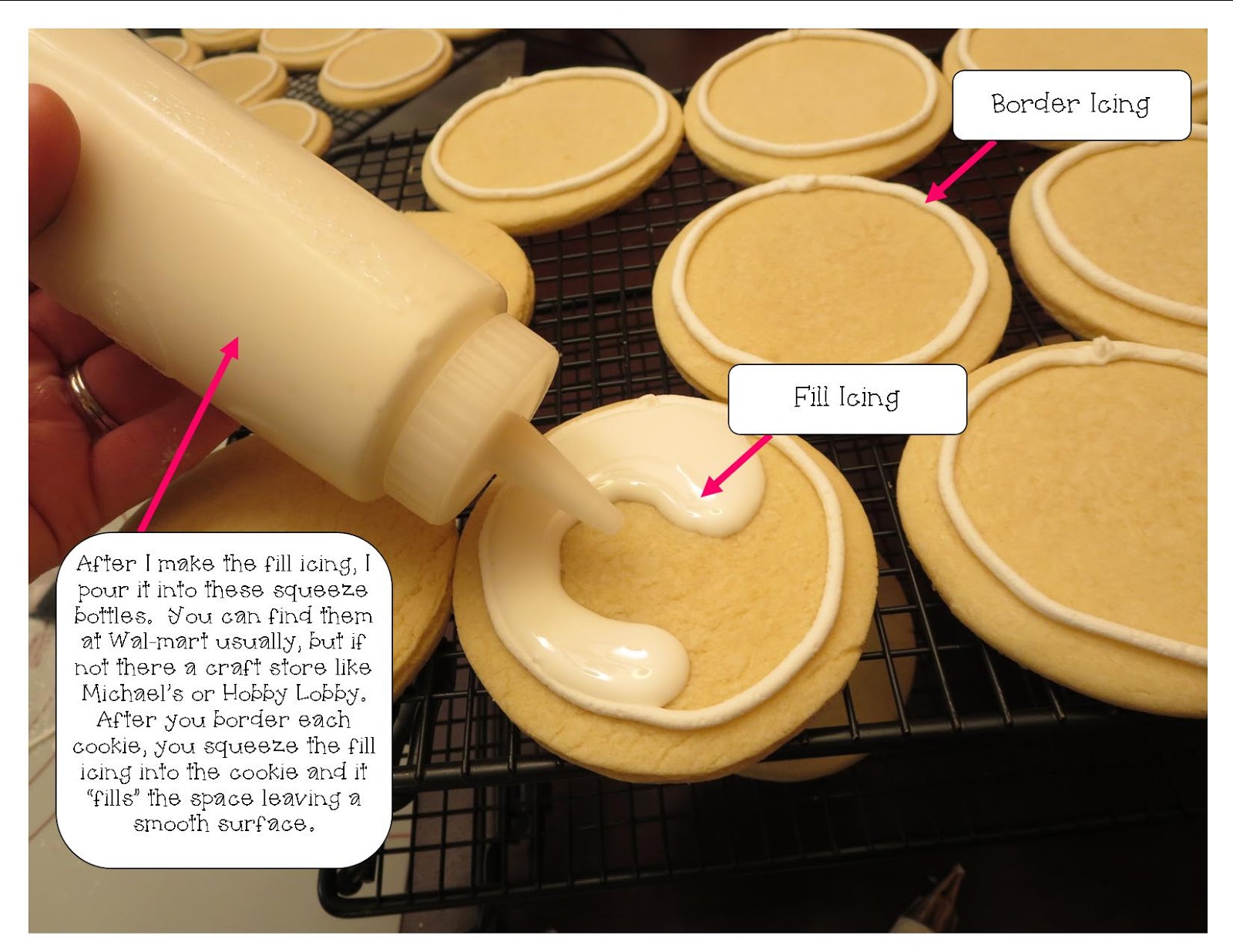 Border Icing

Fill Icing

After I make the fill icing, I pour it into these squeeze bottles. You can find them at Wal-mart usually, but if not there a craft store like Michael's or Hobby Lobby. After you border each cookie, you squeeze the fill icing into the cookie and it "fills" the space leaving a smooth surface.