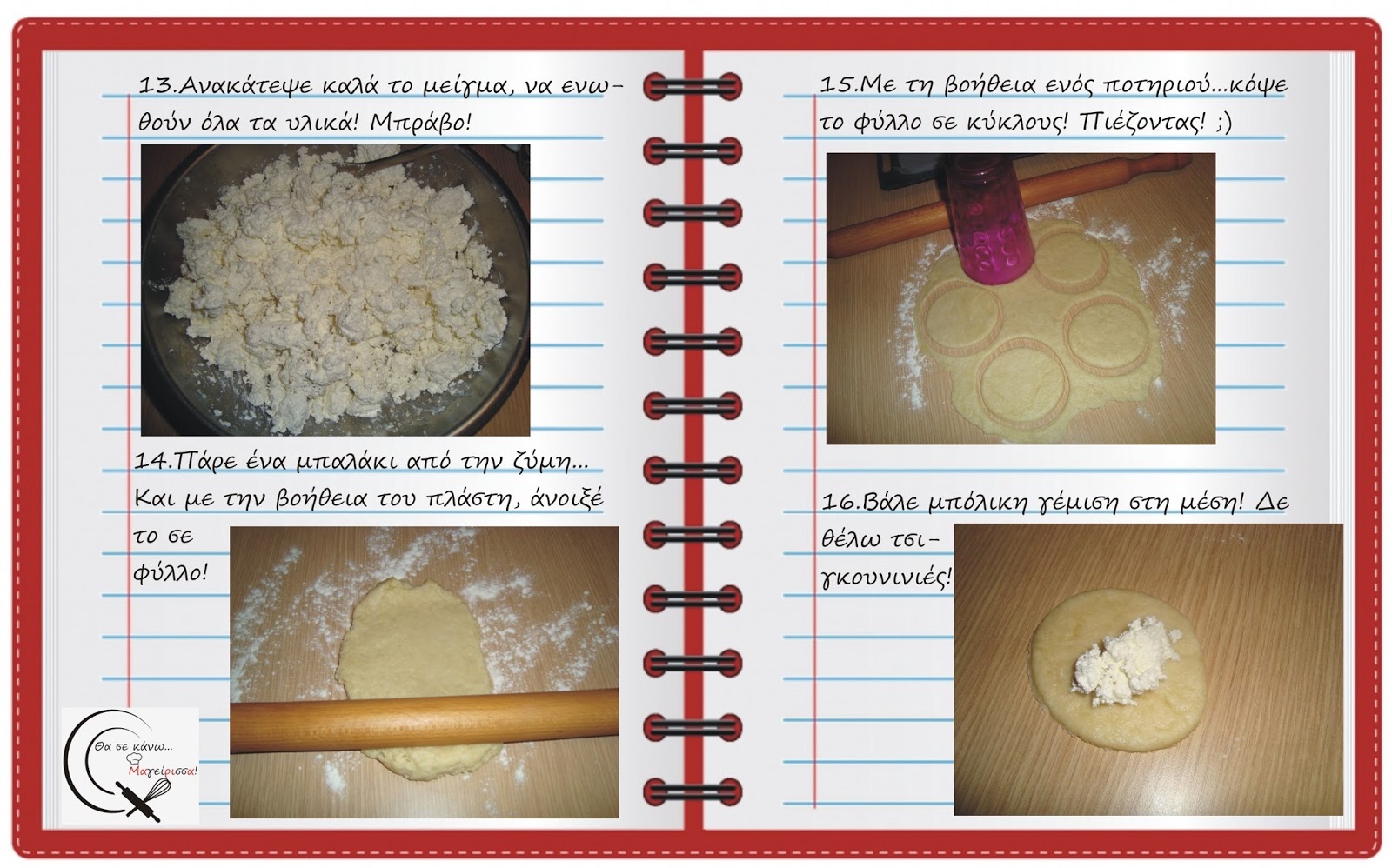 13.Ανακάτεψε καλά το μείγμα, να ενωθούν όλα τα υλικά! Μπράβο!

14.Πάρε ένα μπαλάκι από την ζύμη... Και με την βοήθεια του πλάστη, άνοιξέ το σε φύλλο!

Θα σε κάνω... Μαγείρισσα!

15.Με τη βοήθεια ενός ποτηριού...κόψε το φύλλο σε κύκλους! Πιέζοντας! ;)

16.Βάλε μπόλικη γέμιση στη μέση! Δε θέλω τσιγκουνινιές!