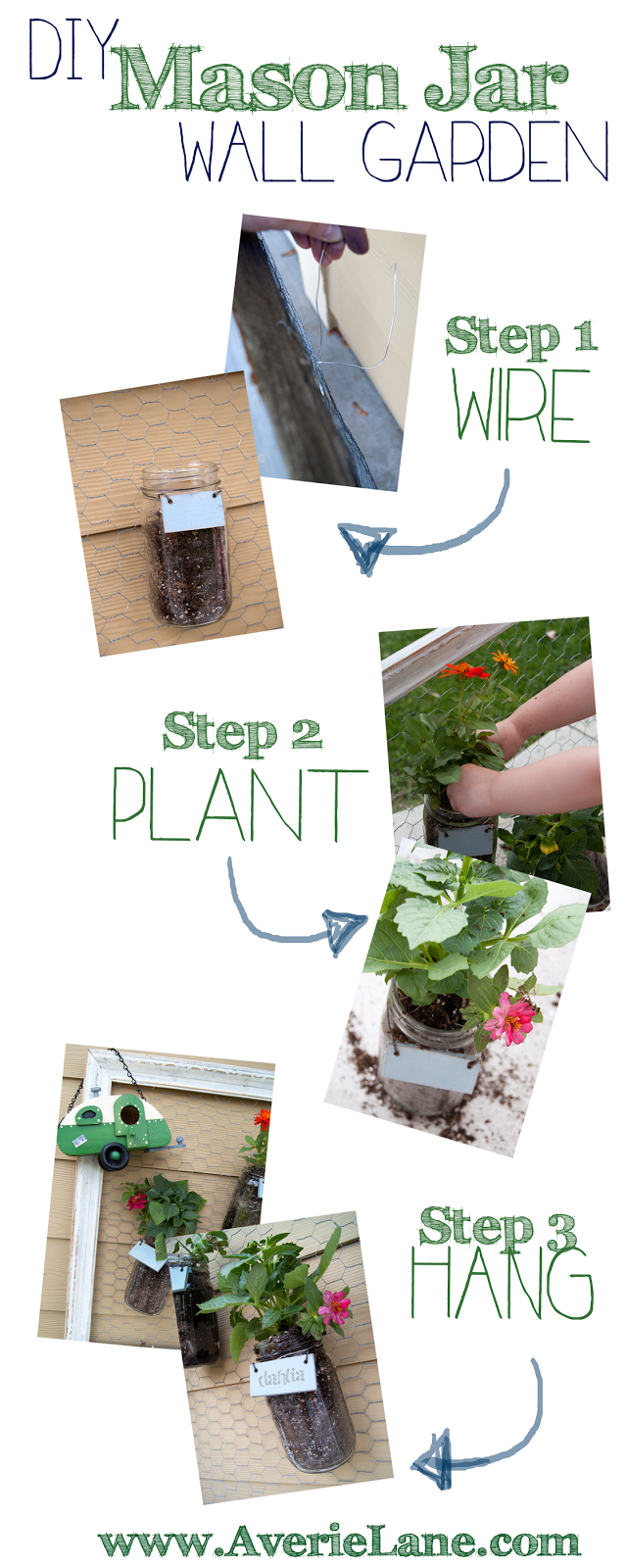 DIY Mason Jar WALL GARDEN

Step 1 WIRE

Step 2 PLANT

Step 3 HANG

dahlia

www.AverieLane.com