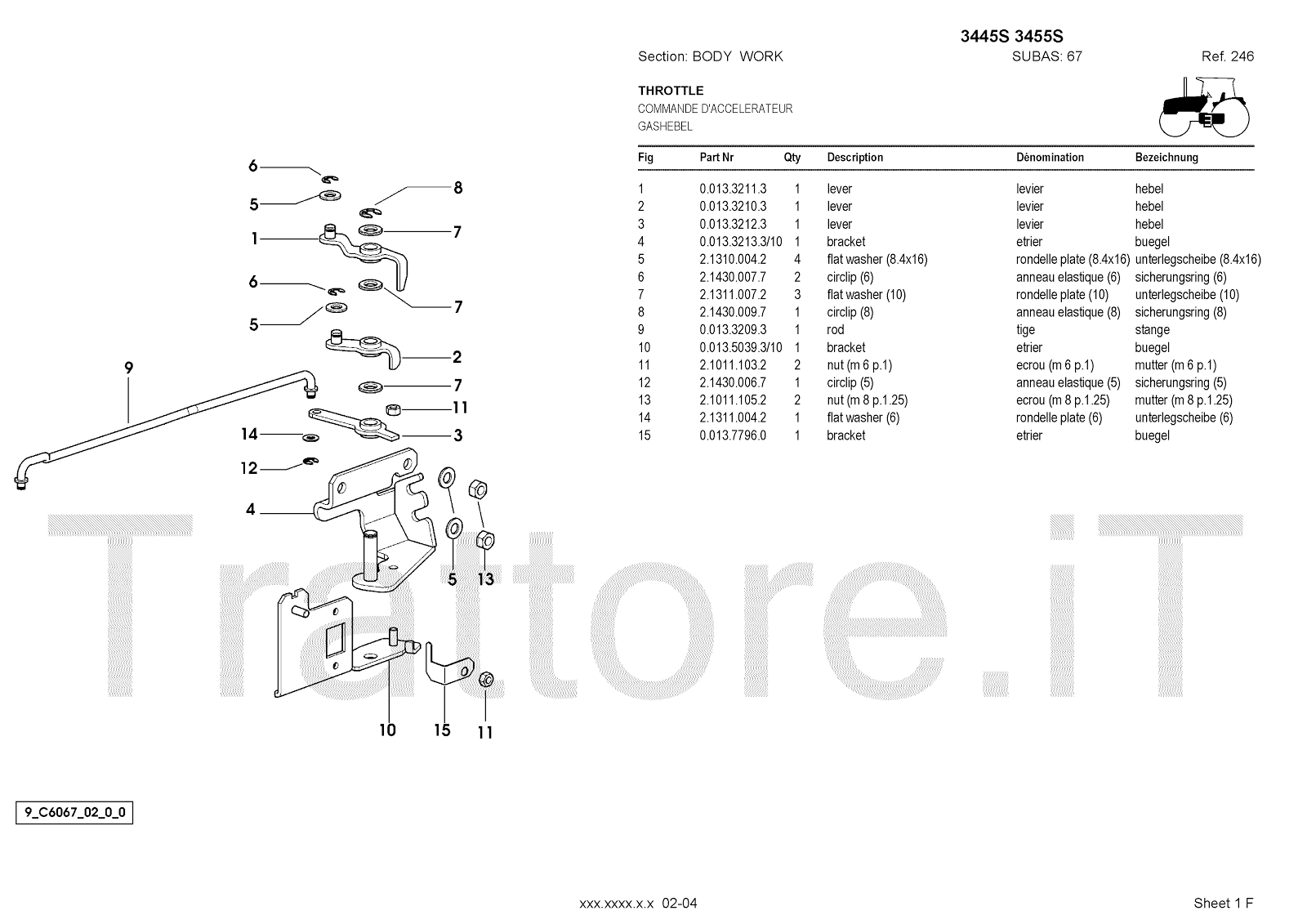 3445S 3455S

Section: BODY WORK SUBAS: 67 Ref. 246

THROTTLE
COMMANDE D'ACCELERATEUR
GASHEBEL

| Fig | Part Nr | Qty | Description | Dénomination | Bezeichnung |
|---|---|---|---|---|---|
| 1 | 0.013.3211.3 | 1 | lever | levier | hebel |
| 2 | 0.013.3210.3 | 1 | lever | levier | hebel |
| 3 | 0.013.3212.3 | 1 | lever | levier | hebel |
| 4 | 0.013.3213.3/10 | 1 | bracket | etrier | buegel |
| 5 | 2.1310.004.2 | 4 | flat washer (8.4x16) | rondelle plate (8.4x16) | unterlegscheibe (8.4x16) |
| 6 | 2.1430.007.7 | 2 | circlip (6) | anneau elastique (6) | sicherungsring (6) |
| 7 | 2.1311.007.2 | 3 | flat washer (10) | rondelle plate (10) | unterlegscheibe (10) |
| 8 | 2.1430.009.7 | 1 | circlip (8) | anneau elastique (8) | sicherungsring (8) |
| 9 | 0.013.3209.3 | 1 | rod | tige | stange |
| 10 | 0.013.5039.3/10 | 1 | bracket | etrier | buegel |
| 11 | 2.1011.103.2 | 2 | nut (m 6 p.1) | ecrou (m 6 p.1) | mutter (m 6 p.1) |
| 12 | 2.1430.006.7 | 1 | circlip (5) | anneau elastique (5) | sicherungsring (5) |
| 13 | 2.1011.105.2 | 2 | nut (m 8 p.1.25) | ecrou (m 8 p.1.25) | mutter (m 8 p.1.25) |
| 14 | 2.1311.004.2 | 1 | flat washer (6) | rondelle plate (6) | unterlegscheibe (6) |
| 15 | 0.013.7796.0 | 1 | bracket | etrier | buegel |

6
5
8
1
7
6
7
5
2
9
7
11
14
3
12
4
5
13
10
15
11

Trattore.iT

9_C6067_02_0_0

xxx.xxxx.x.x 02-04

Sheet 1 F