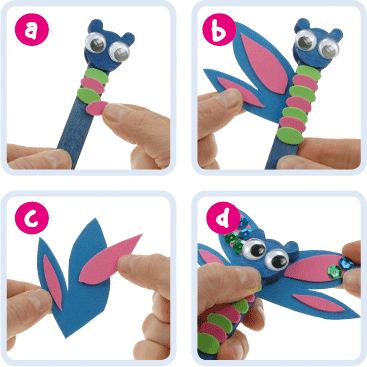 a

b

c

d