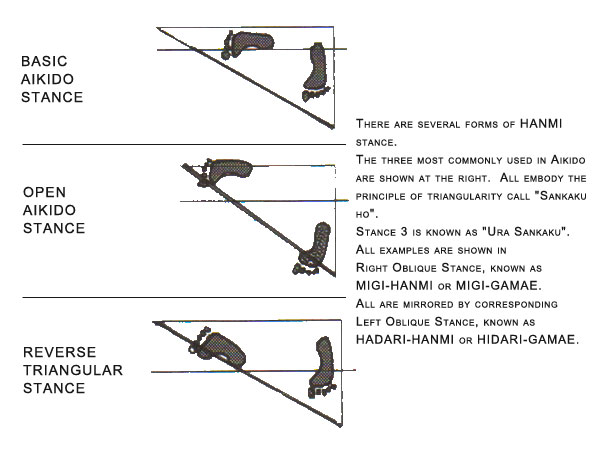 BASIC AIKIDO STANCE

OPEN AIKIDO STANCE

REVERSE TRIANGULAR STANCE

There are several forms of HANMI stance.
The three most commonly used in Aikido are shown at the right. All embody the principle of triangularity call "Sankaku ho".
Stance 3 is known as "Ura Sankaku".
All examples are shown in Right Oblique Stance, known as MIGI-HANMI or MIGI-GAMAE.
All are mirrored by corresponding Left Oblique Stance, known as HADARI-HANMI or HIDARI-GAMAE.