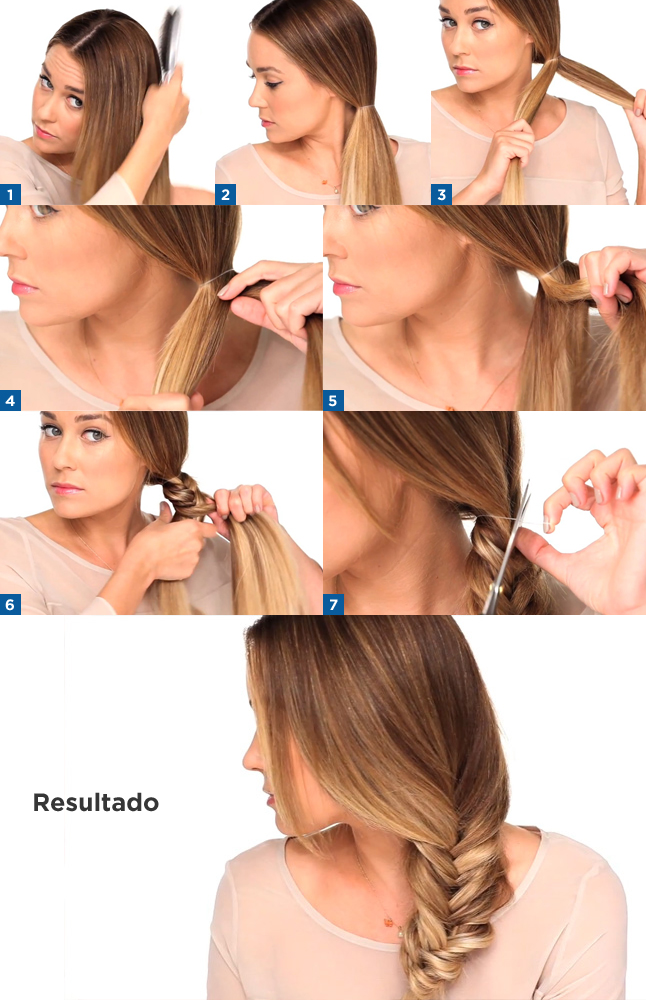 1
2
3
4
5
6
7
Resultado