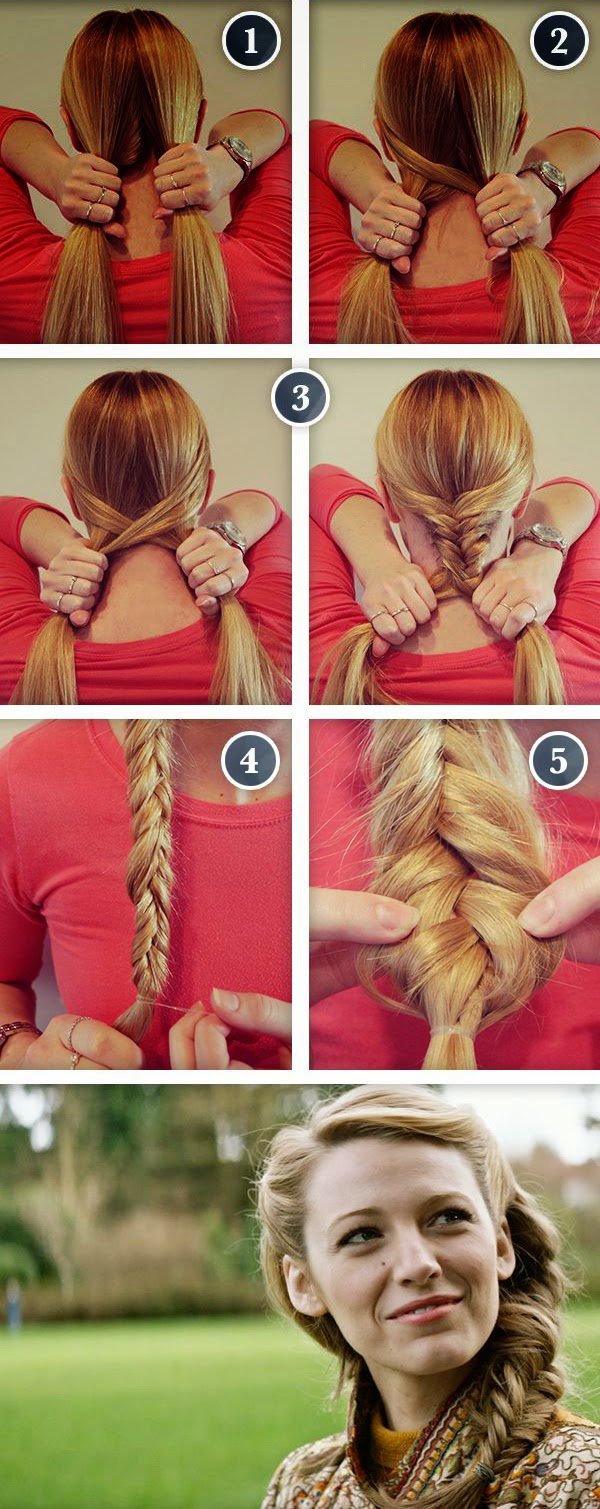 1
2
3
4
5