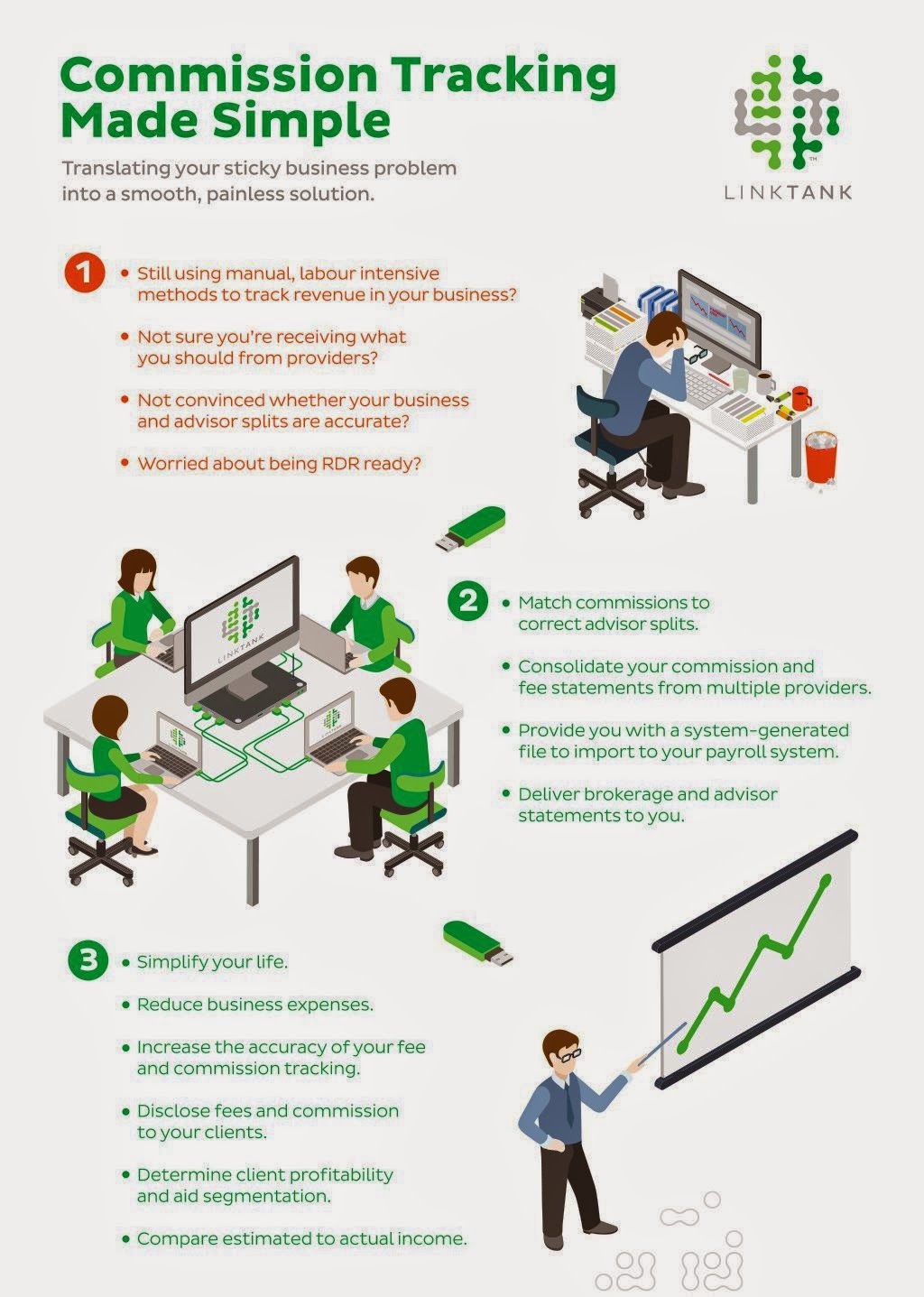 Commission Tracking Made Simple

Translating your sticky business problem into a smooth, painless solution.

LINKTANK

1

• Still using manual, labour intensive methods to track revenue in your business?

• Not sure you're receiving what you should from providers?

• Not convinced whether your business and advisor splits are accurate?

• Worried about being RDR ready?

LINKTANK

2

• Match commissions to correct advisor splits.

• Consolidate your commission and fee statements from multiple providers.

• Provide you with a system-generated file to import to your payroll system.

• Deliver brokerage and advisor statements to you.

3

• Simplify your life.

• Reduce business expenses.

• Increase the accuracy of your fee and commission tracking.

• Disclose fees and commission to your clients.

• Determine client profitability and aid segmentation.

• Compare estimated to actual income.