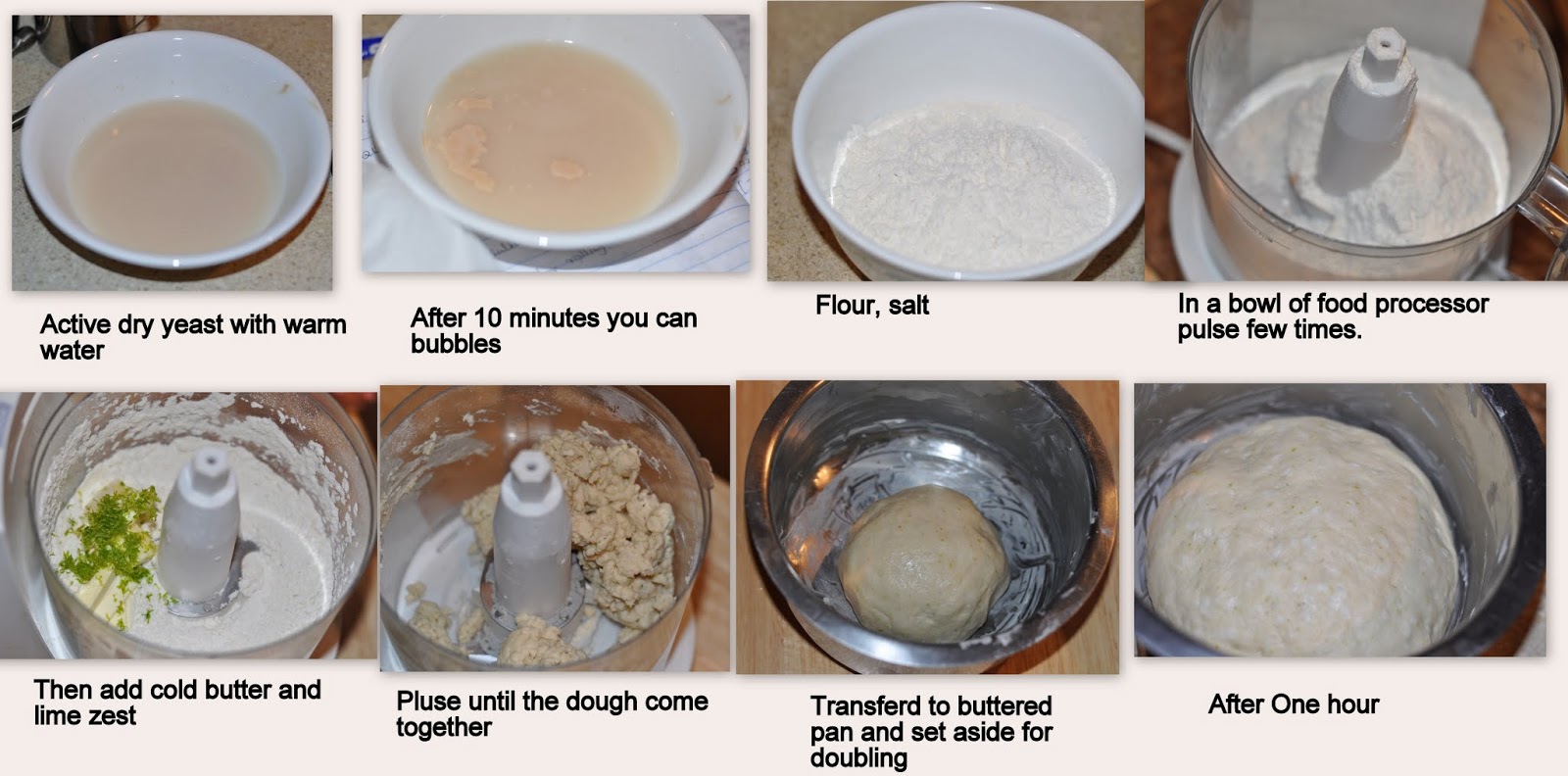 Active dry yeast with warm water

After 10 minutes you can bubbles

Flour, salt

In a bowl of food processor pulse few times.

Then add cold butter and lime zest

Pluse until the dough come together

Transferd to buttered pan and set aside for doubling

After One hour