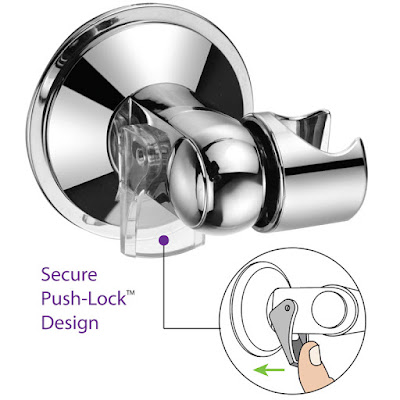 Secure
Push-Lock™
Design