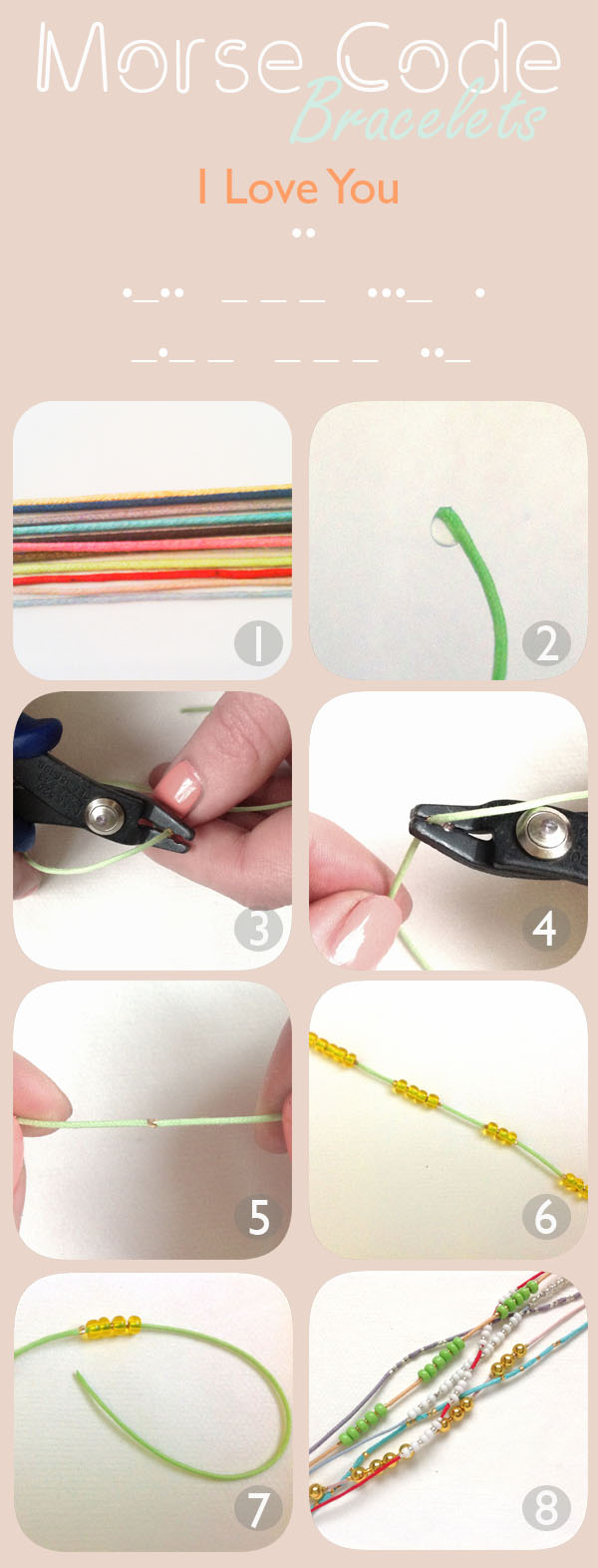 Morse Code
Bracelets

I Love You

••

•_•• _ _ _ •••_ •

_•_ _ _ _ _ ••_

1

2

3

4

5

6

7

8