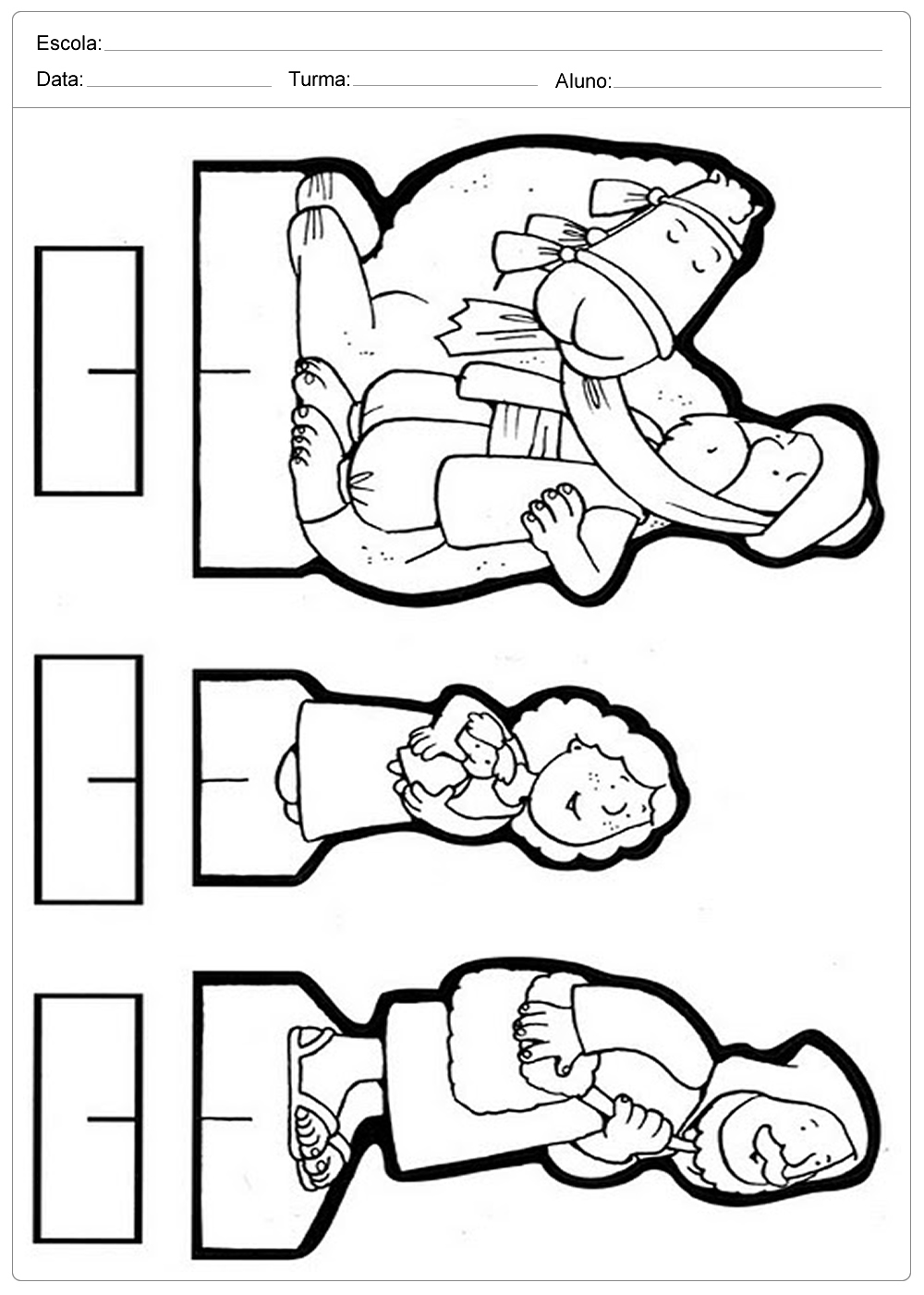 Escola:

Data: Turma: Aluno: