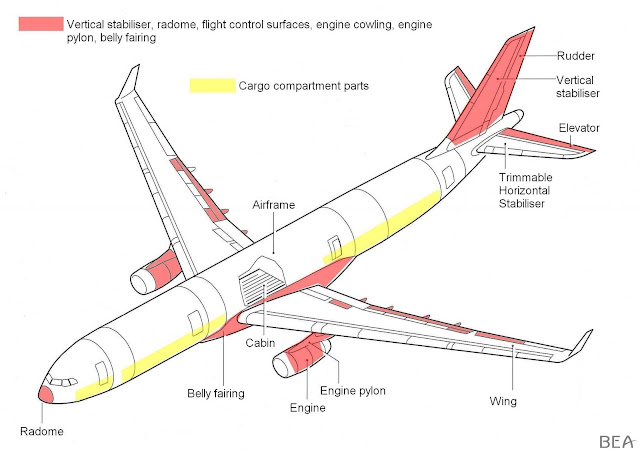 Vertical stabiliser, radome, flight control surfaces, engine cowling, engine pylon, belly fairing

Cargo compartment parts

Rudder

Vertical stabiliser

Elevator

Trimmable Horizontal Stabiliser

Airframe

Cabin

Belly fairing

Engine pylon

Engine

Wing

Radome

BEA