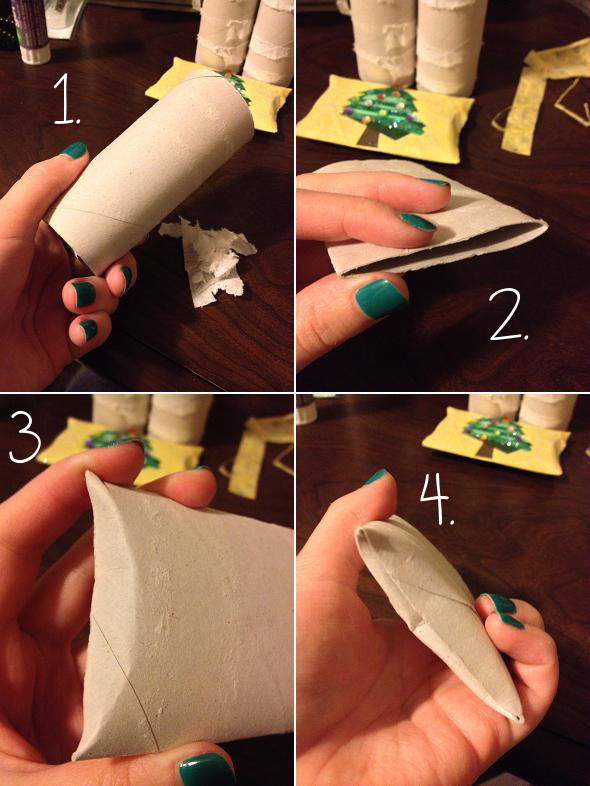 1.

2.

3.

4.