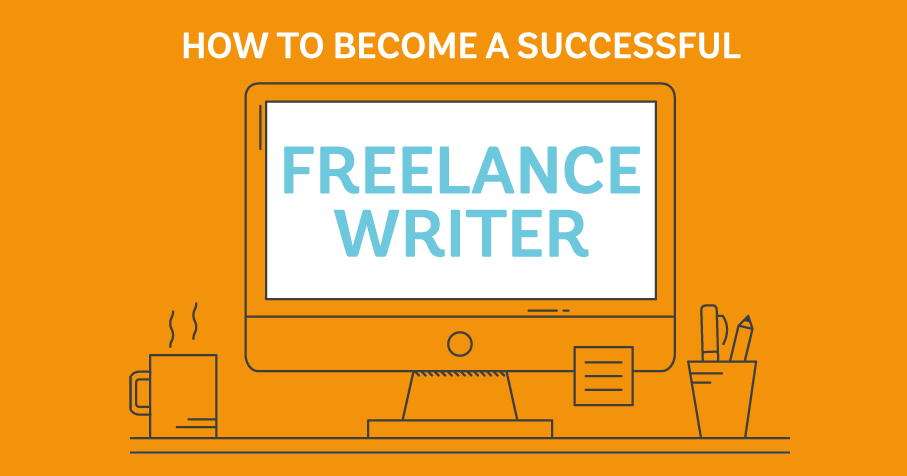 HOW TO BECOME A SUCCESSFUL

FREELANCE WRITER