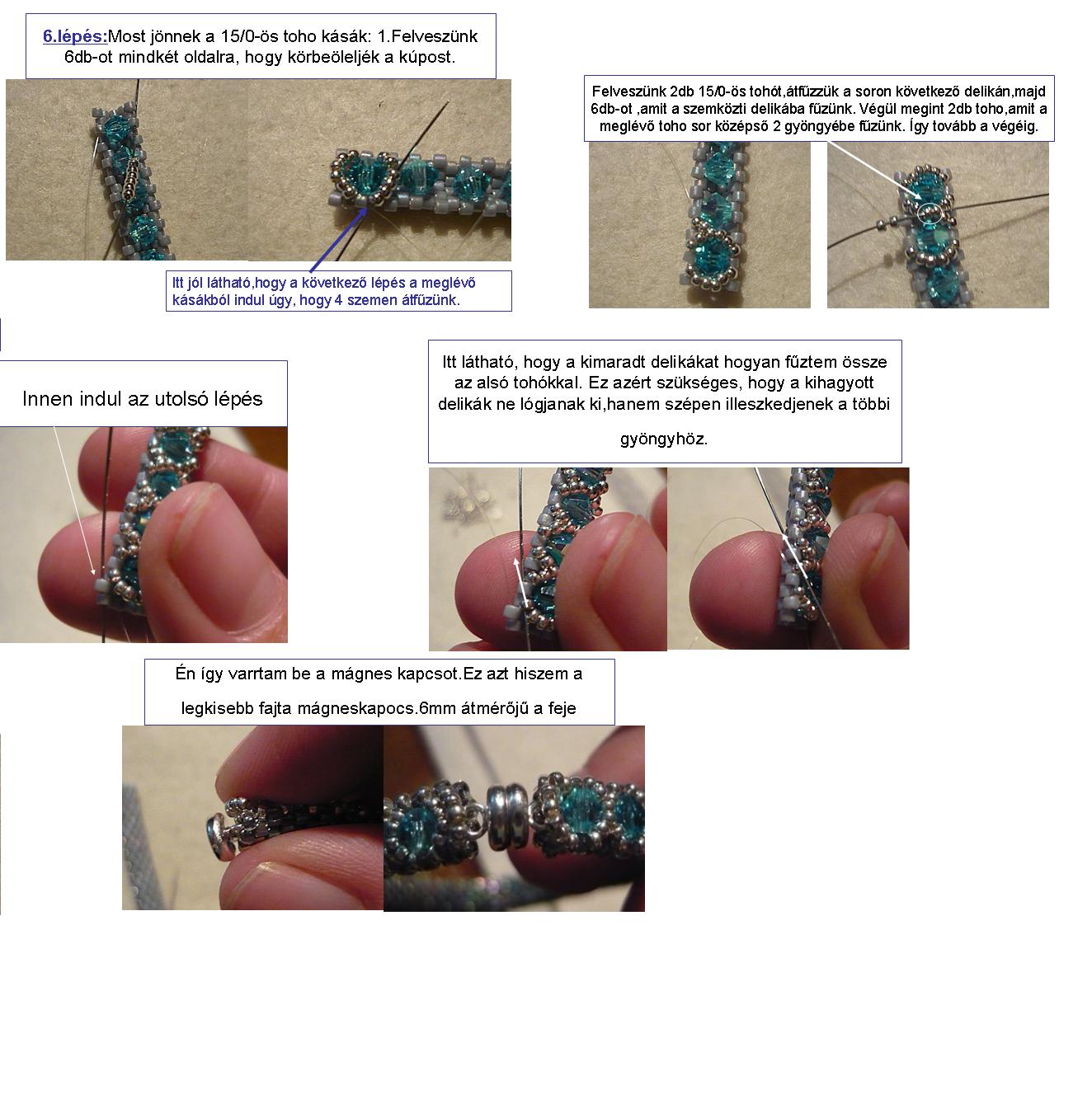 6.lépés:Most jönnek a 15/0-ös toho kásák: 1.Felveszünk 6db-ot mindkét oldalra, hogy körbeöleljék a kúpost.

Itt jól látható,hogy a következő lépés a meglévő kásákból indul úgy, hogy 4 szemen átfűzünk.

Felveszünk 2db 15/0-ös tohót,átfűzzük a soron következő delikán,majd 6db-ot ,amit a szemközti delikába fűzünk. Végül megint 2db toho,amit a meglévő toho sor középső 2 gyöngyébe fűzünk. Így tovább a végéig.

Innen indul az utolsó lépés

Itt látható, hogy a kimaradt delikákat hogyan fűztem össze az alsó tohókkal. Ez azért szükséges, hogy a kihagyott delikák ne lógjanak ki,hanem szépen illeszkedjenek a többi gyöngyhöz.

Én így varrtam be a mágnes kapcsot.Ez azt hiszem a legkisebb fajta mágneskapocs.6mm átmérőjű a feje