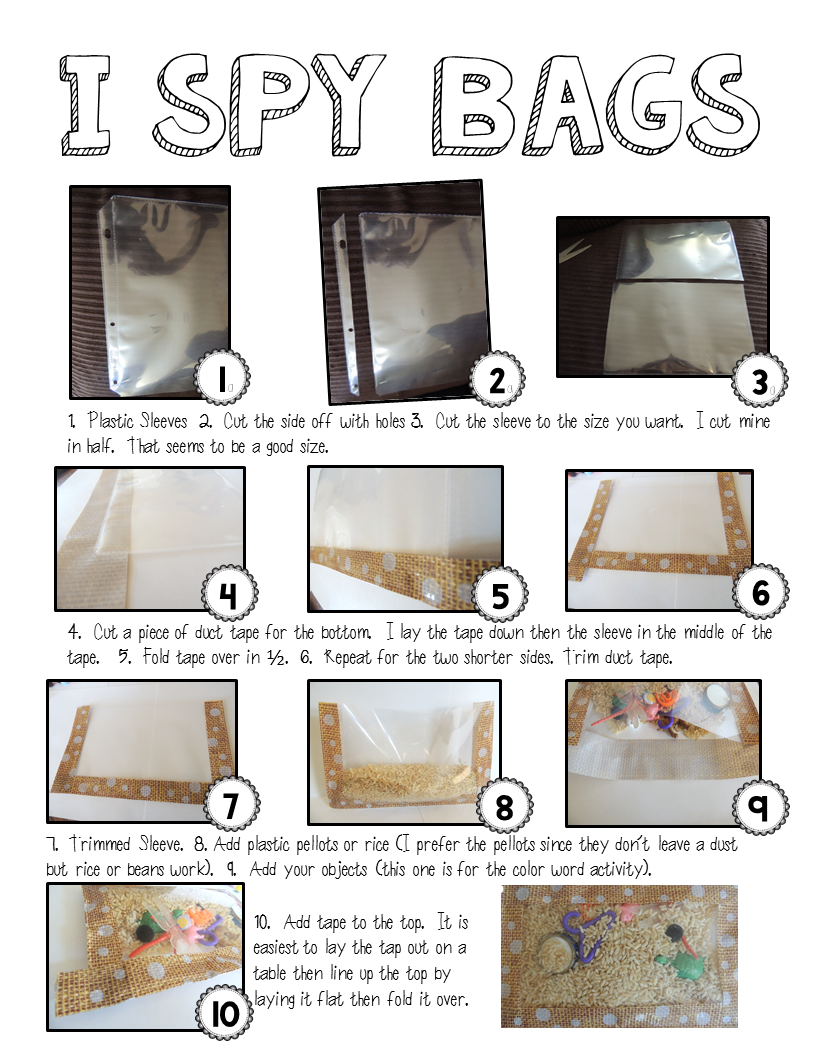 I SPY BAGS

1

2

3

1. Plastic Sleeves 2. Cut the side off with holes 3. Cut the sleeve to the size you want. I cut mine in half. That seems to be a good size.

4

5

6

4. Cut a piece of duct tape for the bottom. I lay the tape down then the sleeve in the middle of the tape. 5. Fold tape over in ½. 6. Repeat for the two shorter sides. Trim duct tape.

7

8

9

7. Trimmed Sleeve. 8. Add plastic pellots or rice (I prefer the pellots since they don't leave a dust but rice or beans work). 9. Add your objects (this one is for the color word activity).

10

10. Add tape to the top. It is easiest to lay the tap out on a table then line up the top by laying it flat then fold it over.