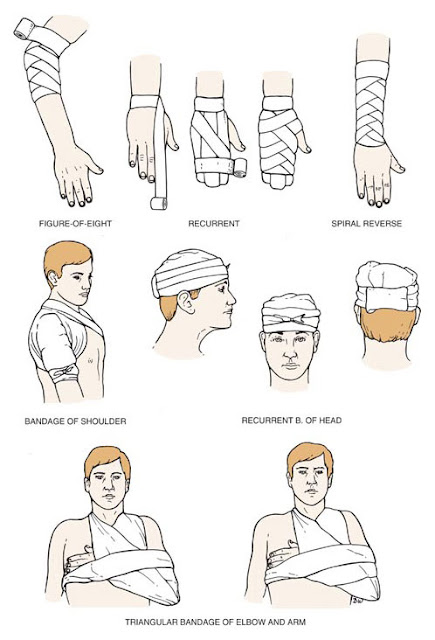 FIGURE-OF-EIGHT

RECURRENT

SPIRAL REVERSE

BANDAGE OF SHOULDER

RECURRENT B. OF HEAD

TRIANGULAR BANDAGE OF ELBOW AND ARM