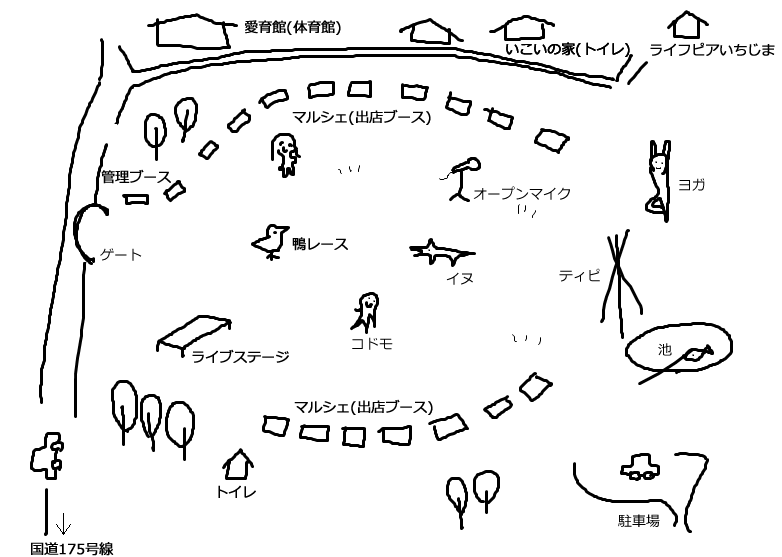 愛育館(体育館)

いこいの家(トイレ)

ライフピアいちじま

マルシェ(出店ブース)

管理ブース

オープンマイク

ヨガ

ゲート

鴨レース

イヌ

ティピ

コドモ

ライブステージ

池

マルシェ(出店ブース)

トイレ

駐車場

国道175号線