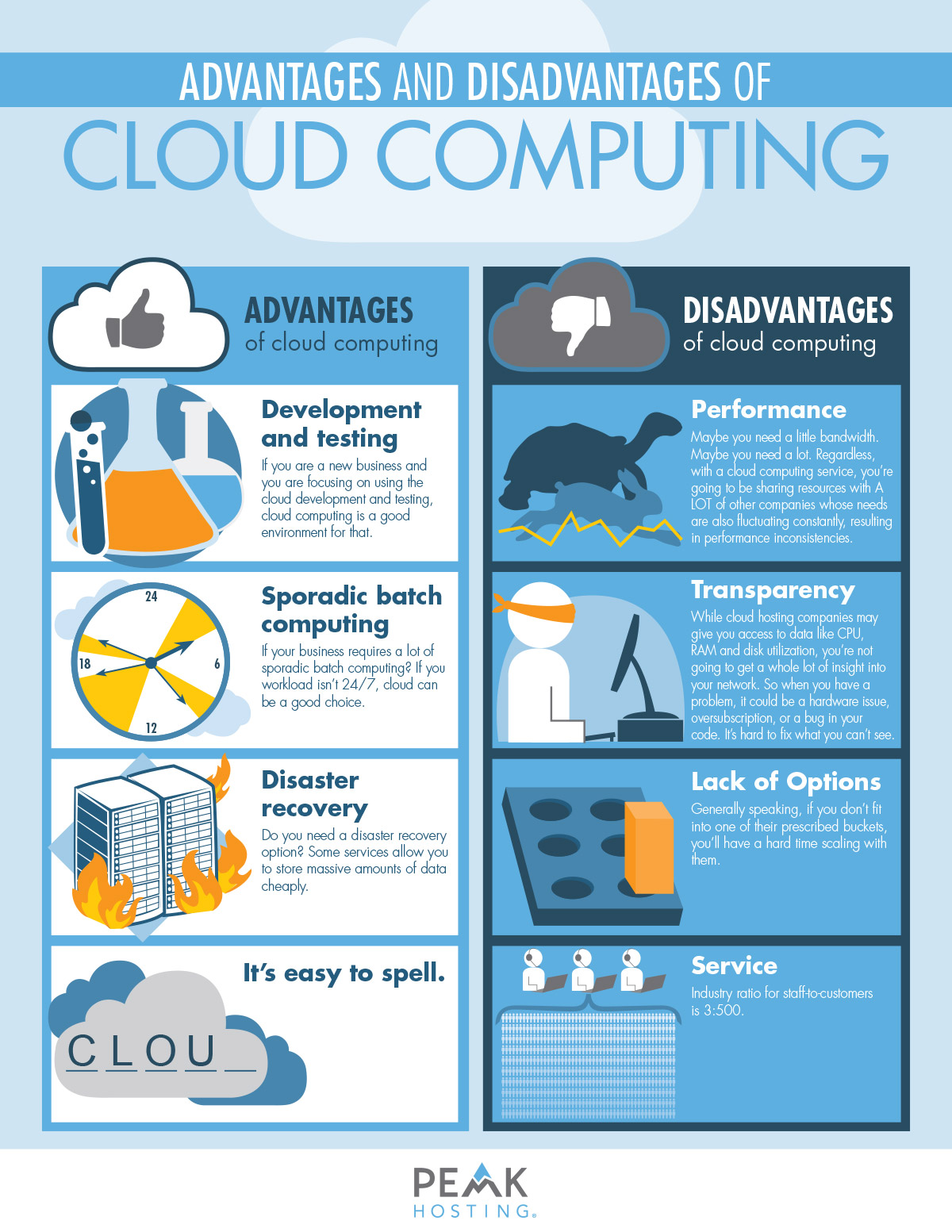 ADVANTAGES AND DISADVANTAGES OF
CLOUD COMPUTING

ADVANTAGES
of cloud computing

Development and testing
If you are a new business and you are focusing on using the cloud development and testing, cloud computing is a good environment for that.

24
6
12
18

Sporadic batch computing
If your business requires a lot of sporadic batch computing? If you workload isn't 24/7, cloud can be a good choice.

Disaster recovery
Do you need a disaster recovery option? Some services allow you to store massive amounts of data cheaply.

It's easy to spell.

C L O U _

DISADVANTAGES
of cloud computing

Performance
Maybe you need a little bandwidth. Maybe you need a lot. Regardless, with a cloud computing service, you're going to be sharing resources with A LOT of other companies whose needs are also fluctuating constantly, resulting in performance inconsistencies.

Transparency
While cloud hosting companies may give you access to data like CPU, RAM and disk utilization, you're not going to get a whole lot of insight into your network. So when you have a problem, it could be a hardware issue, oversubscription, or a bug in your code. It's hard to fix what you can't see.

Lack of Options
Generally speaking, if you don't fit into one of their prescribed buckets, you'll have a hard time scaling with them.

Service
Industry ratio for staff-to-customers is 3:500.

PEAK
HOSTING